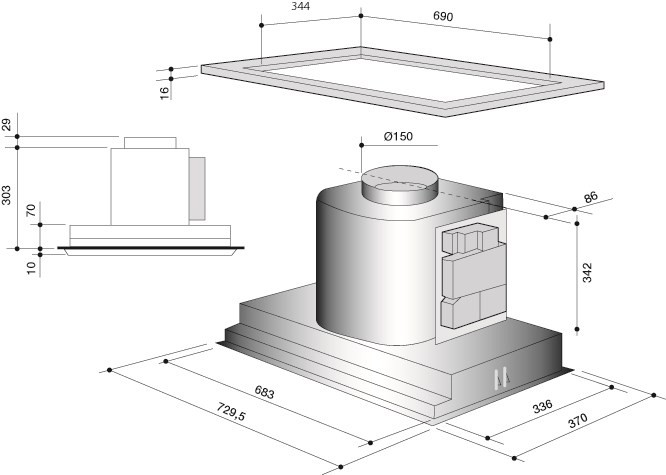 344
690
16
29
303
70
10
Ø150
86
342
683
729,5
336
370