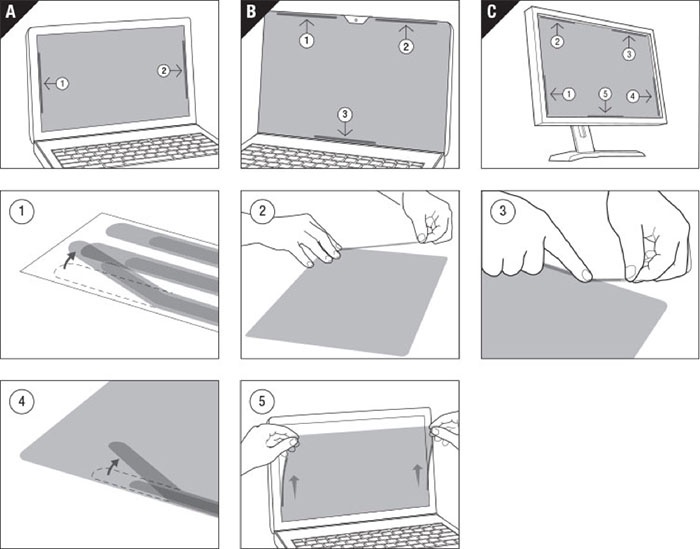 A

1

2

B

1

2

3

C

2

3

1

5

4

1

2

3

4

5