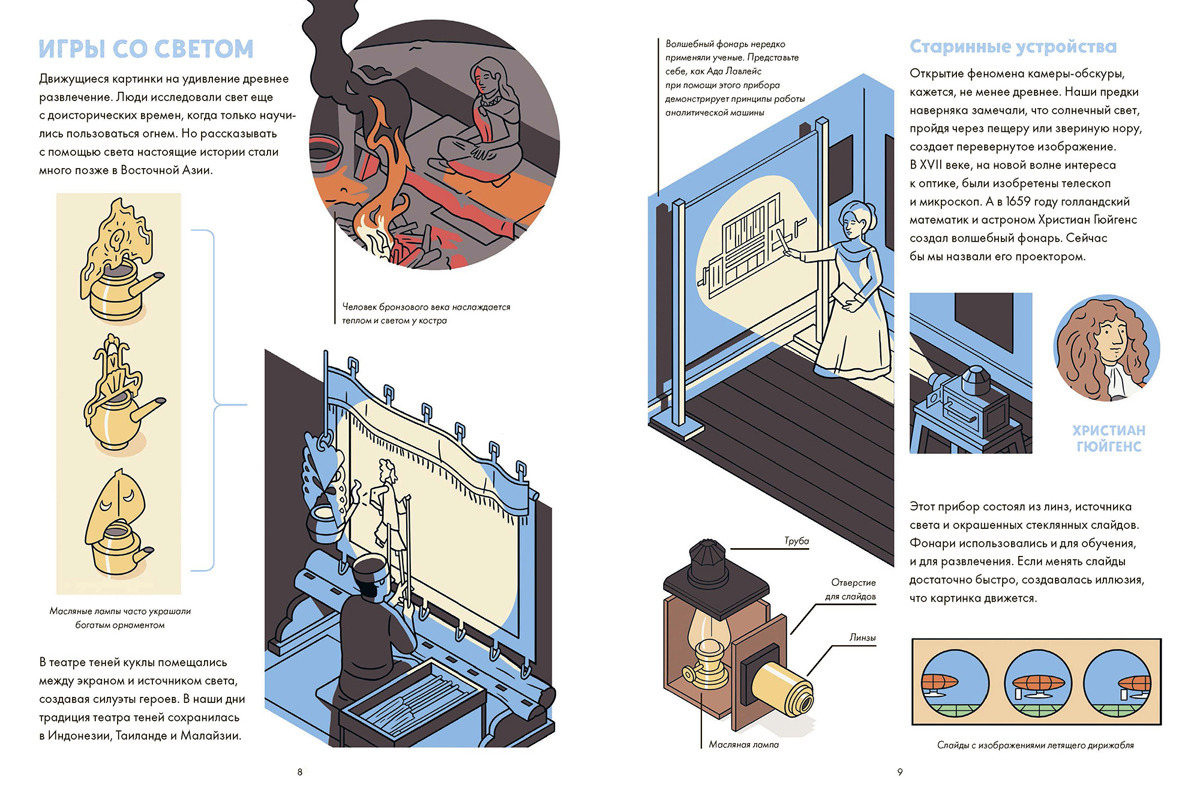 ИГРЫ СО СВЕТОМ

Движущиеся картинки на удивление древнее развлечение. Люди исследовали свет еще с доисторических времен, когда только научились пользоваться огнем. Но рассказывать с помощью света настоящие истории стали много позже в Восточной Азии.

Человек бронзового века наслаждается теплом и светом у костра

Масляные лампы часто украшали богатым орнаментом

В театре теней куклы помещались между экраном и источником света, создавая силуэты героев. В наши дни традиция театра теней сохранилась в Индонезии, Таиланде и Малайзии.

8

Волшебный фонарь нередко применяли ученые. Представьте себе, как Ада Лавлейс при помощи этого прибора демонстрирует принципы работы аналитической машины

Старинные устройства

Открытие феномена камеры-обскуры, кажется, не менее древнее. Наши предки наверняка замечали, что солнечный свет, пройдя через пещеру или звериную нору, создает перевернутое изображение. В XVII веке, на новой волне интереса к оптике, были изобретены телескоп и микроскоп. А в 1659 году голландский математик и астроном Христиан Гюйгенс создал волшебный фонарь. Сейчас бы мы назвали его проектором.

ХРИСТИАН ГЮЙГЕНС

Этот прибор состоял из линз, источника света и окрашенных стеклянных слайдов. Фонари использовались и для обучения, и для развлечения. Если менять слайды достаточно быстро, создавалась иллюзия, что картинка движется.

Труба

Отверстие для слайдов

Линзы

Масляная лампа

Слайды с изображениями летящего дирижабля

9