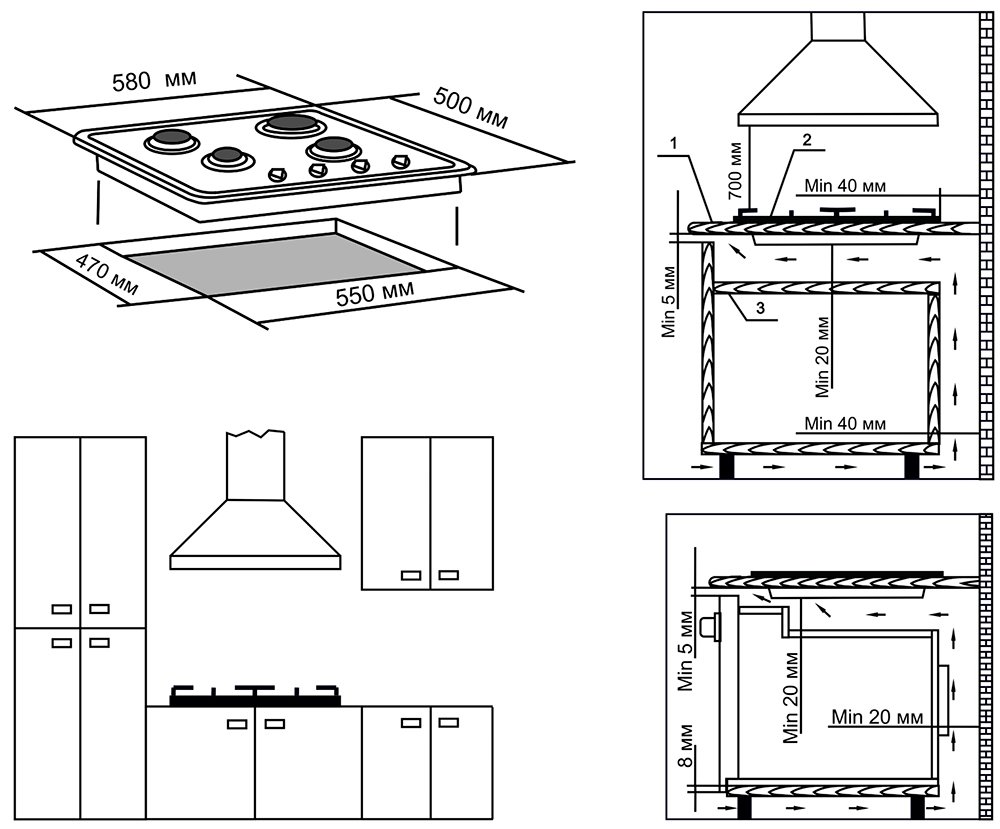 580 мм

500 мм

470 мм

550 мм

1

2

700 мм

Min 40 мм

Min 5 мм

3

Min 20 мм

Min 40 мм

Min 5 мм

Min 20 мм

Min 20 мм

8 мм