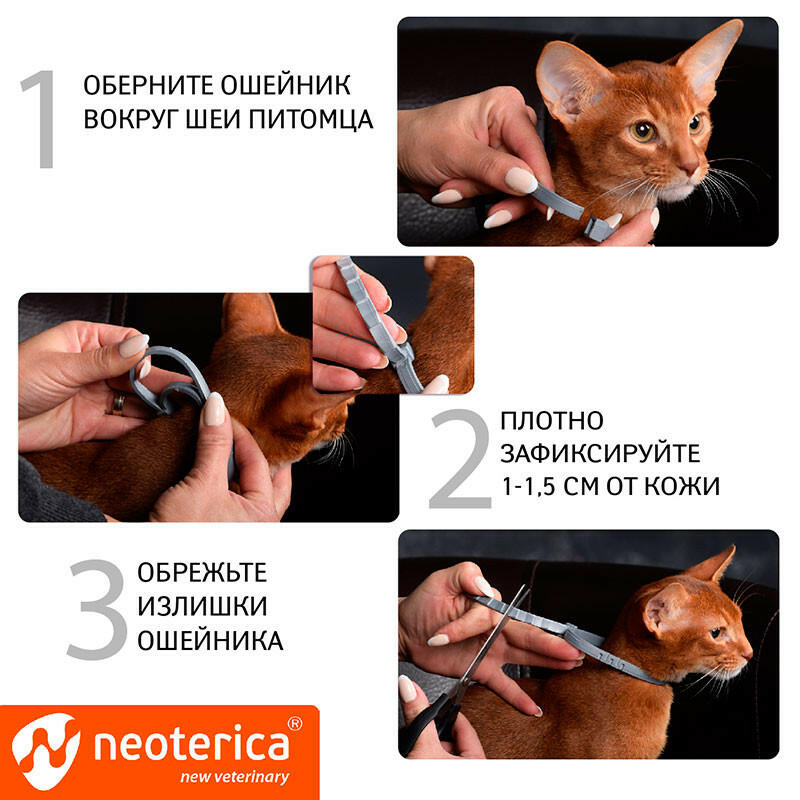 1 ОБЕРНИТЕ ОШЕЙНИК ВОКРУГ ШЕИ ПИТОМЦА

2 ПЛОТНО ЗАФИКСИРУЙТЕ 1-1,5 СМ ОТ КОЖИ

3 ОБРЕЖЬТЕ ИЗЛИШКИ ОШЕЙНИКА

neoterica®
new veterinary