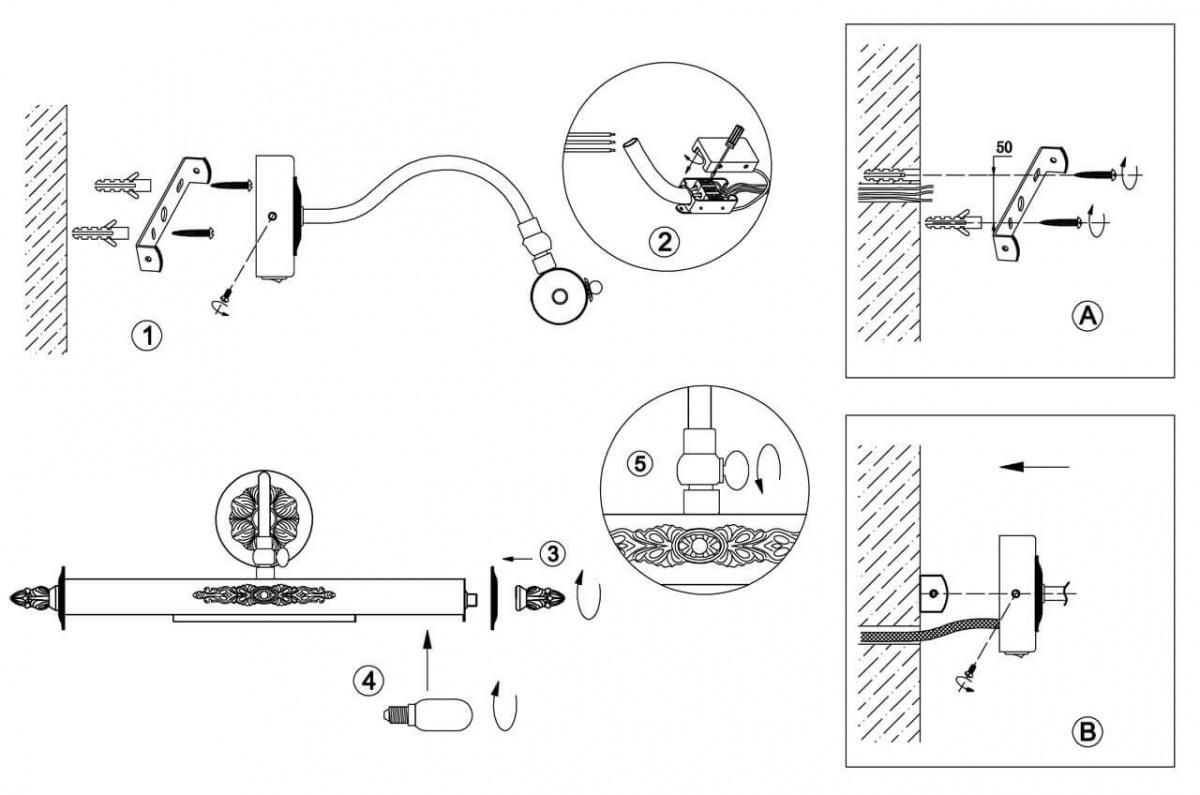 1

2

50

A

5

3

4

B