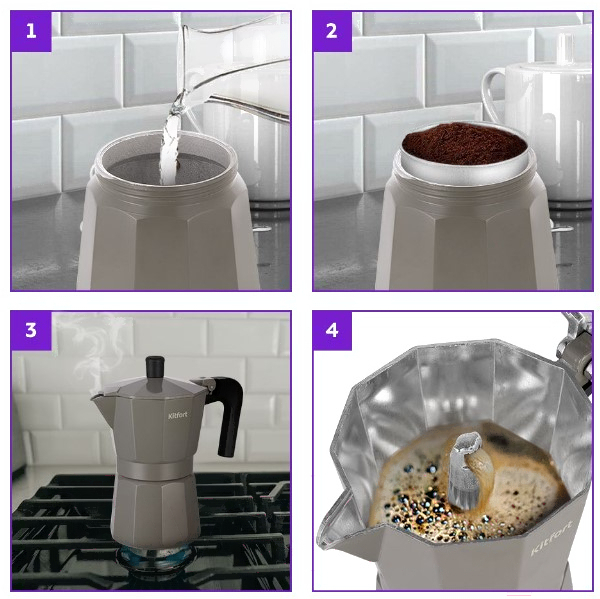 1

2

3

Kitfort

4

Kitfort