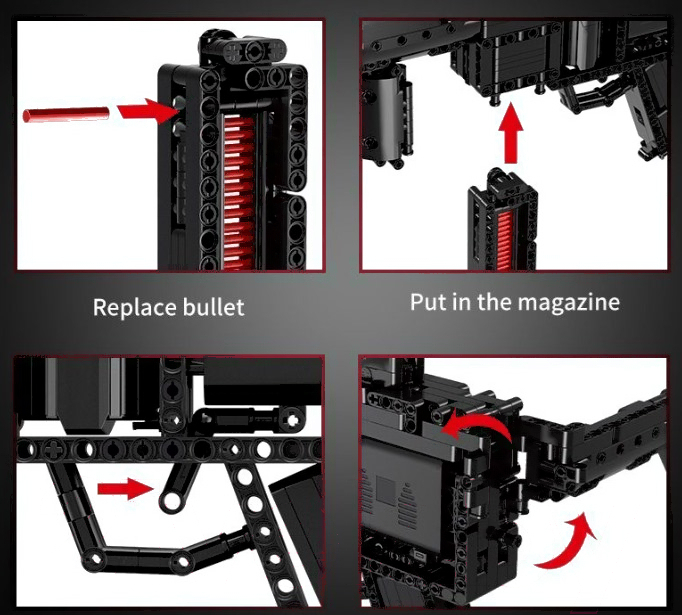 Replace bullet

Put in the magazine