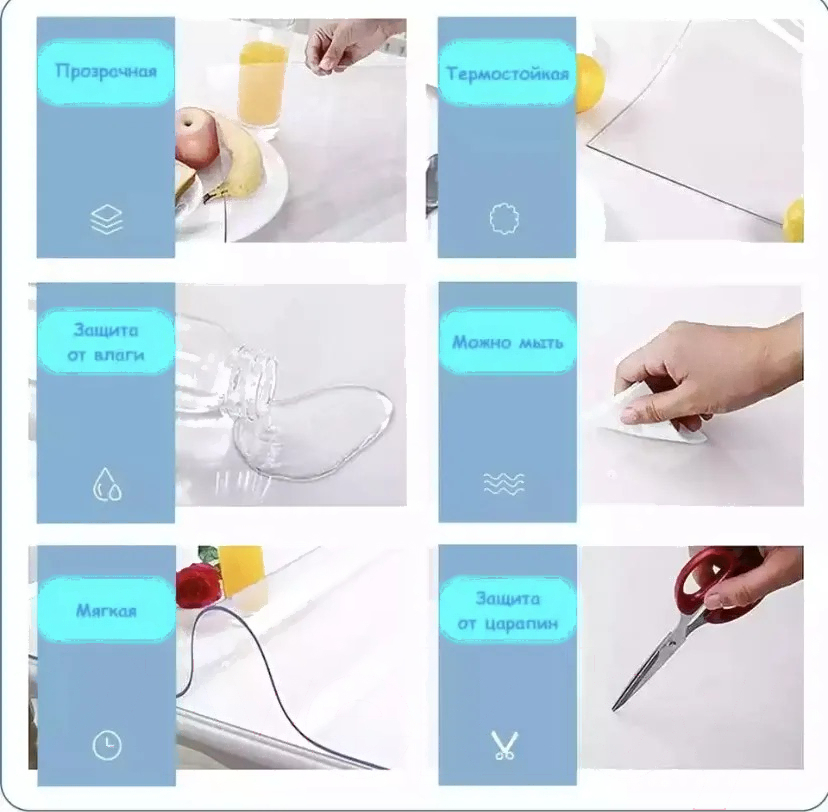 Прозрачная

Термостойкая

Защита от влаги

Можно мыть

Мягкая

Защита от царапин