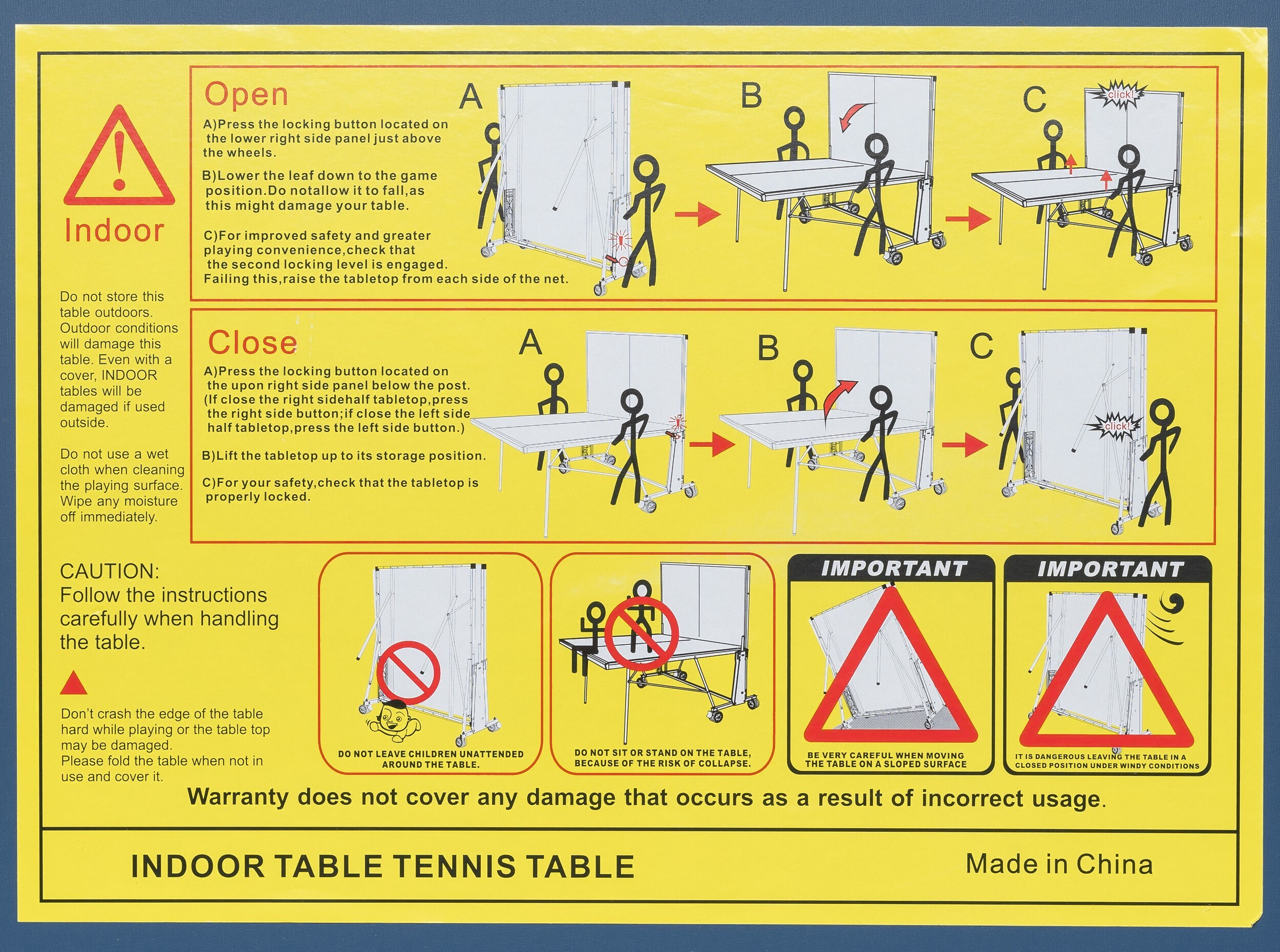 Indoor

Do not store this table outdoors. Outdoor conditions will damage this table. Even with a cover, INDOOR tables will be damaged if used outside.

Do not use a wet cloth when cleaning the playing surface. Wipe any moisture off immediately.

Open

A)Press the locking button located on the lower right side panel just above the wheels.

B)Lower the leaf down to the game position.Do notallow it to fall,as this might damage your table.

C)For improved safety and greater playing convenience,check that the second locking level is engaged. Failing this,raise the tabletop from each side of the net.

A

B

C

click!

Close

A)Press the locking button located on the upon right side panel below the post. (If close the right sidehalf tabletop,press the right side button;if close the left side half tabletop,press the left side button.)

B)Lift the tabletop up to its storage position.

C)For your safety,check that the tabletop is properly locked.

A

B

C

click!

CAUTION:
Follow the instructions carefully when handling the table.

Don't crash the edge of the table hard while playing or the table top may be damaged.
Please fold the table when not in use and cover it.

DO NOT LEAVE CHILDREN UNATTENDED AROUND THE TABLE.

DO NOT SIT OR STAND ON THE TABLE, BECAUSE OF THE RISK OF COLLAPSE.

IMPORTANT

BE VERY CAREFUL WHEN MOVING THE TABLE ON A SLOPED SURFACE

IMPORTANT

IT IS DANGEROUS LEAVING THE TABLE IN A CLOSED POSITION UNDER WINDY CONDITIONS

Warranty does not cover any damage that occurs as a result of incorrect usage.

INDOOR TABLE TENNIS TABLE

Made in China