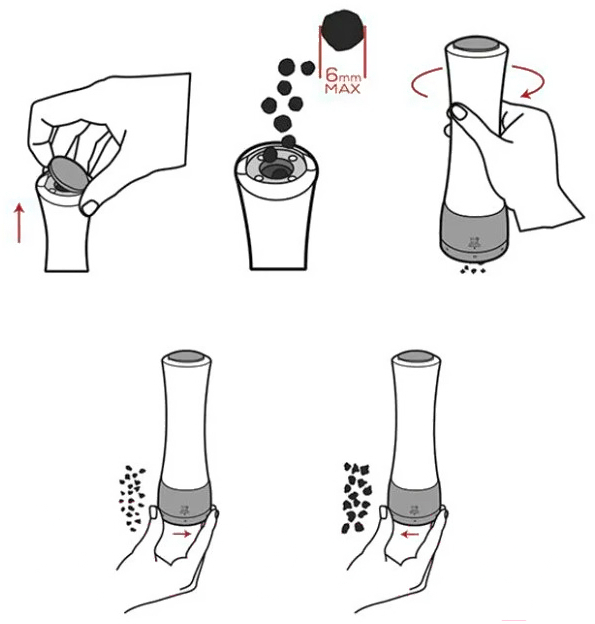 6mm
MAX