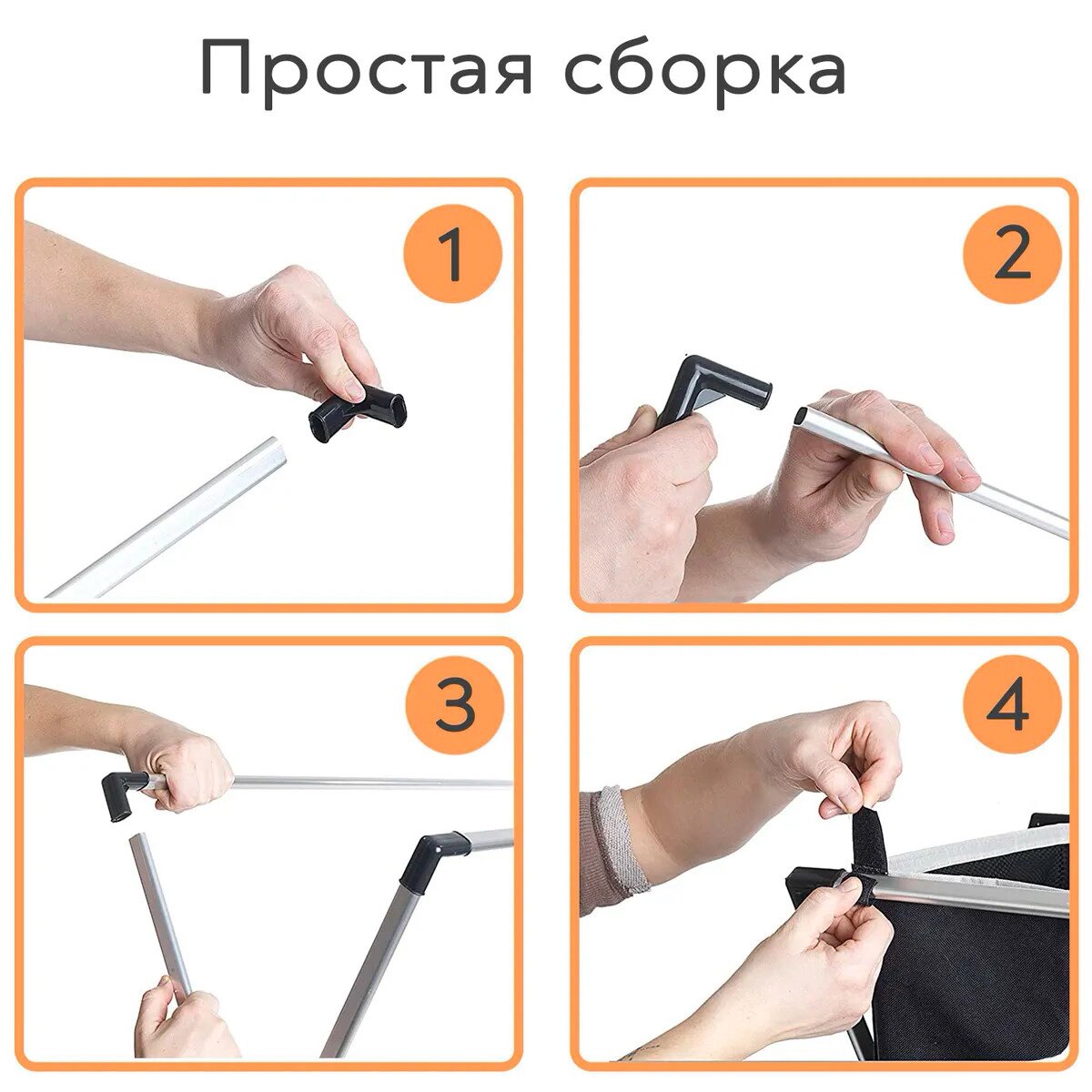 Простая сборка

1

2

3

4