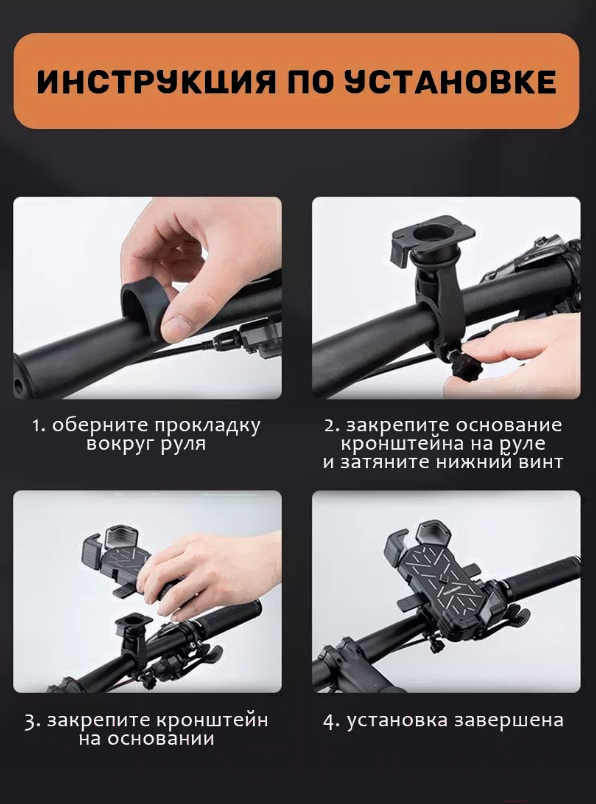 ИНСТРУКЦИЯ ПО УСТАНОВКЕ

1. оберните прокладку вокруг руля

2. закрепите основание кронштейна на руле и затяните нижний винт

3. закрепите кронштейн на основании

4. установка завершена