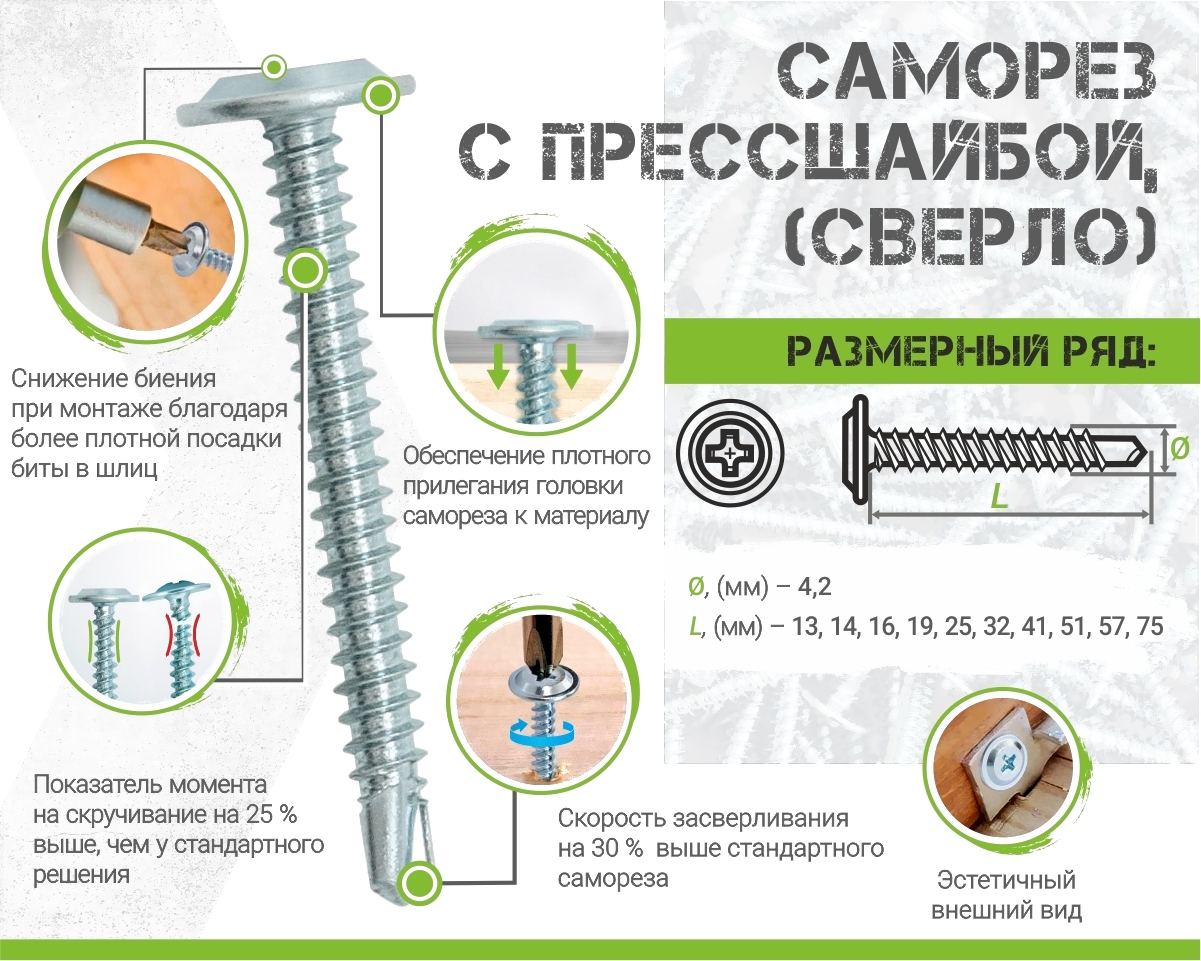 САМОРЕЗ С ПРЕССШАЙБОЙ, (СВЕРЛО)

РАЗМЕРНЫЙ РЯД:

Ø

L

Ø, (мм) – 4,2

L, (мм) – 13, 14, 16, 19, 25, 32, 41, 51, 57, 75

Снижение биения при монтаже благодаря более плотной посадки биты в шлиц

Обеспечение плотного прилегания головки самореза к материалу

Показатель момента на скручивание на 25 % выше, чем у стандартного решения

Скорость засверливания на 30 % выше стандартного самореза

Эстетичный внешний вид