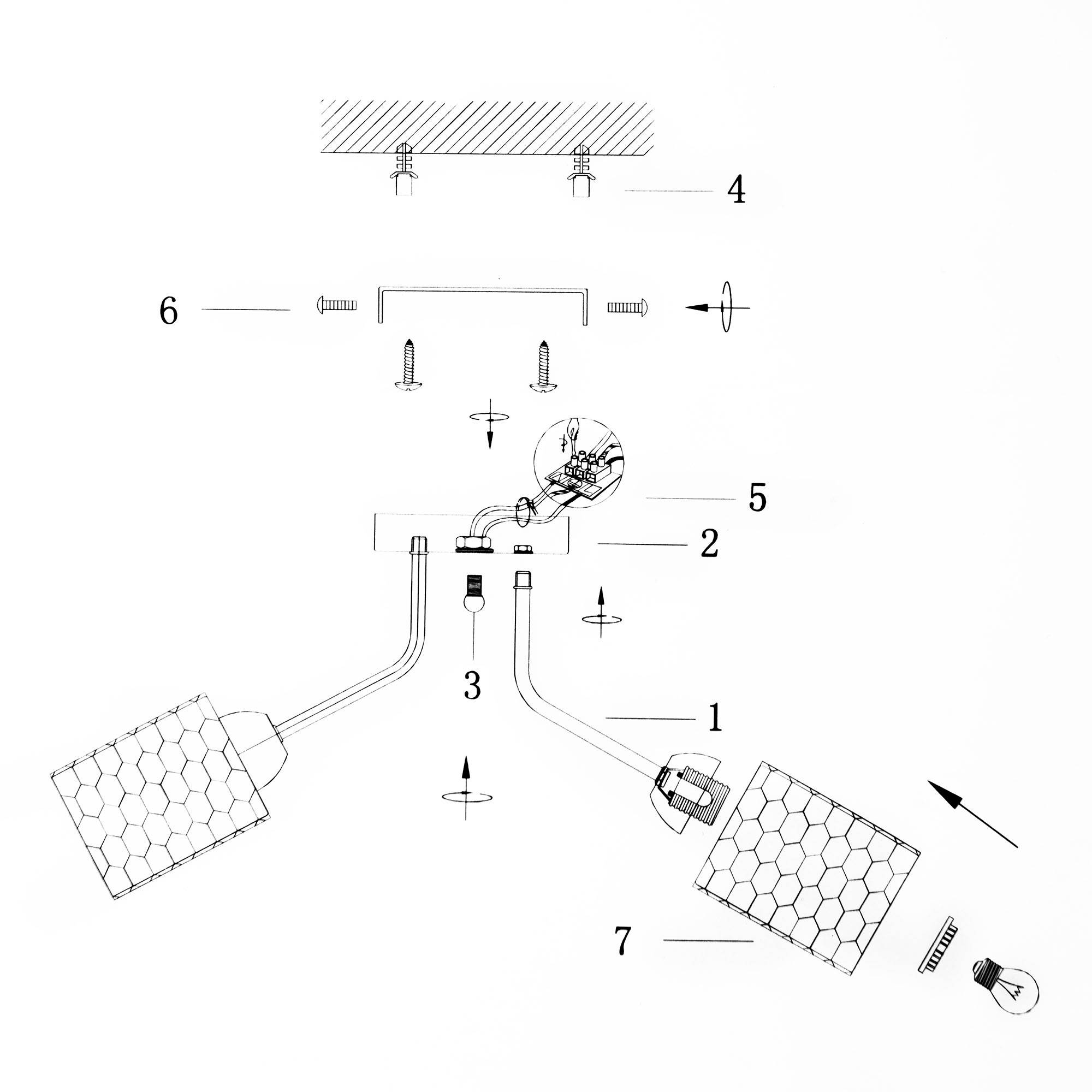 4

6

5

2

3

1

7