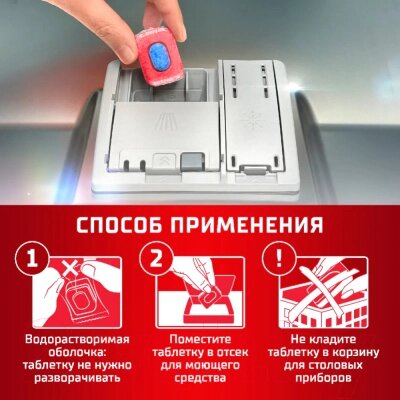 СПОСОБ ПРИМЕНЕНИЯ

1

Водорастворимая оболочка: таблетку не нужно разворачивать

2

Поместите таблетку в отсек для моющего средства

!

Не кладите таблетку в корзину для столовых приборов