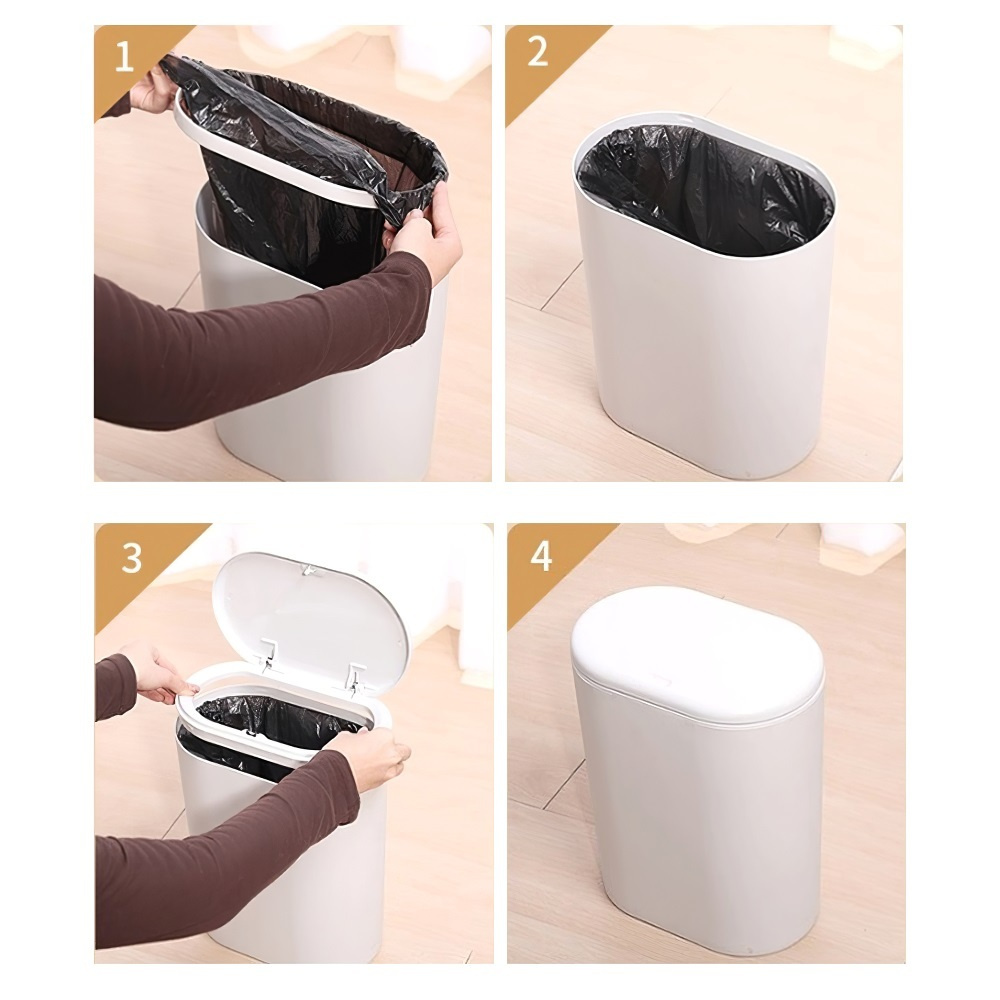 1

2

3

4