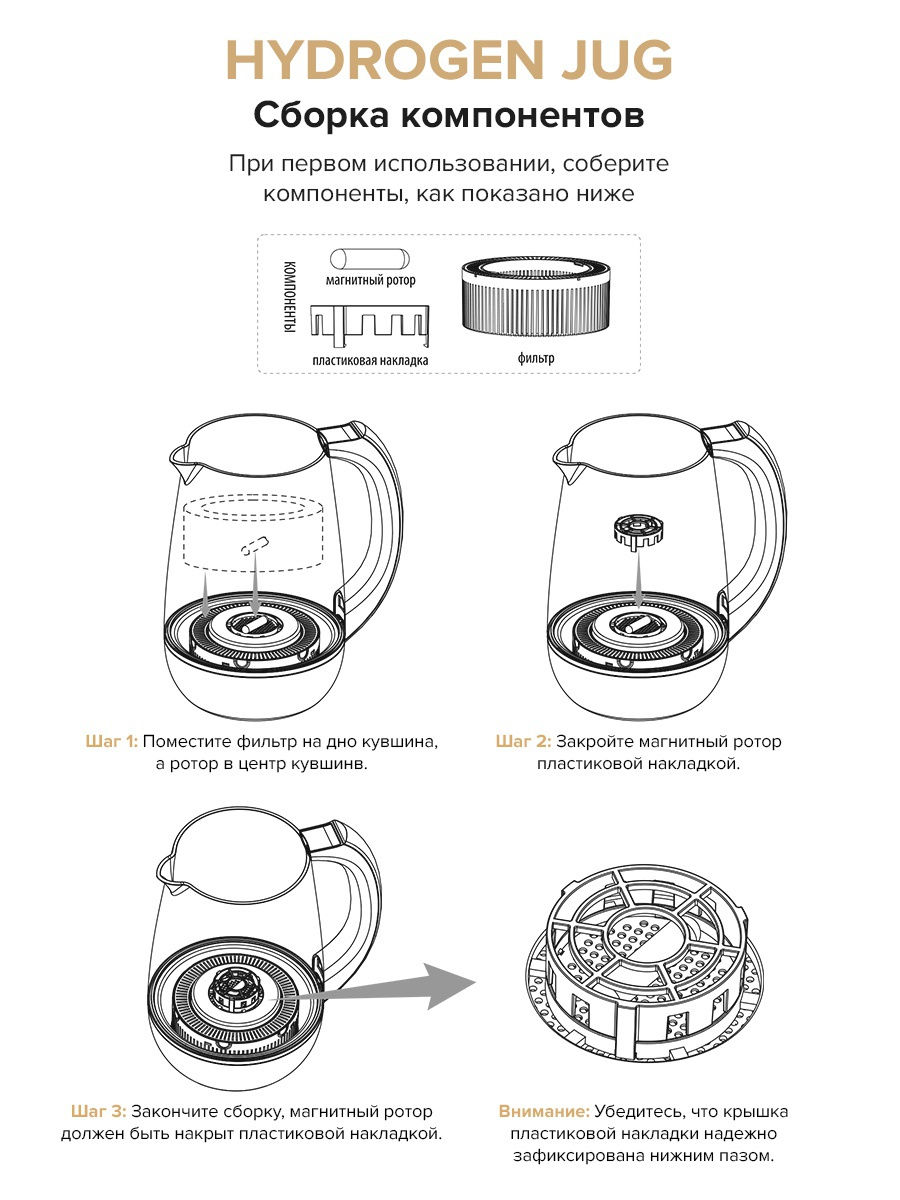 HYDROGEN JUG

Сборка компонентов

При первом использовании, соберите компоненты, как показано ниже

КОМПОНЕНТЫ

магнитный ротор

пластиковая накладка

фильтр

Шаг 1: Поместите фильтр на дно кувшина, а ротор в центр кувшинв.

Шаг 2: Закройте магнитный ротор пластиковой накладкой.

Шаг 3: Закончите сборку, магнитный ротор должен быть накрыт пластиковой накладкой.

Внимание: Убедитесь, что крышка пластиковой накладки надежно зафиксирована нижним пазом.