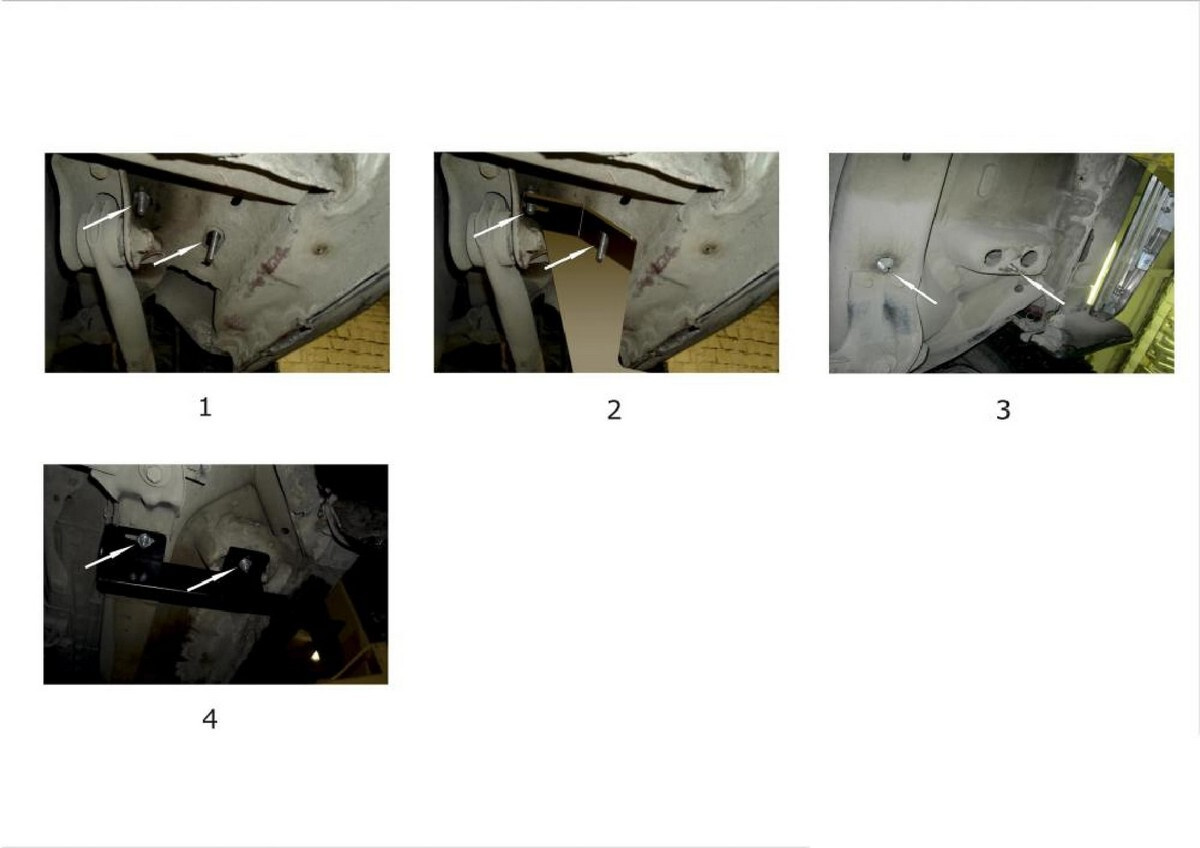 1

2

3

4