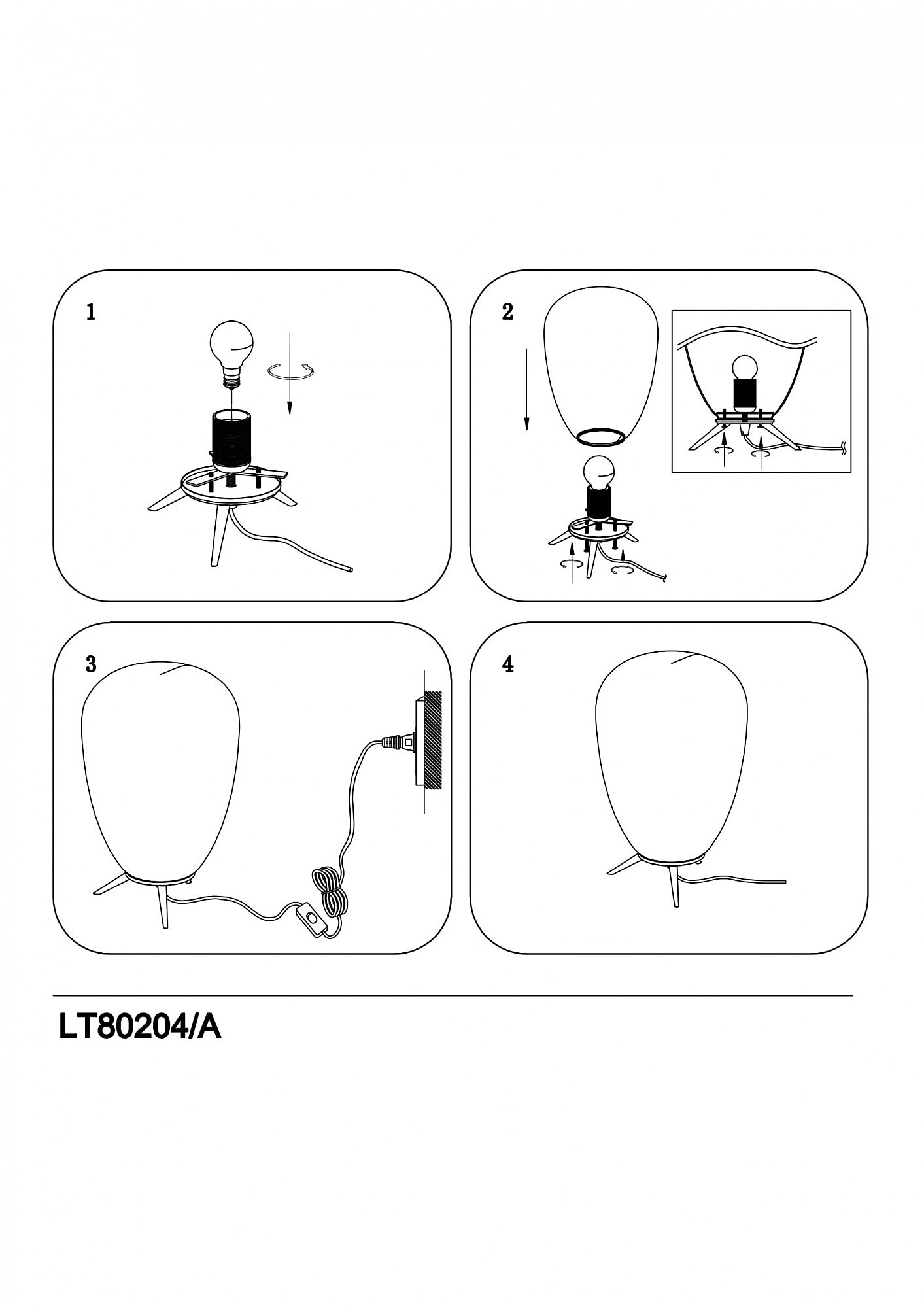 1

2

3

4

LT80204/A