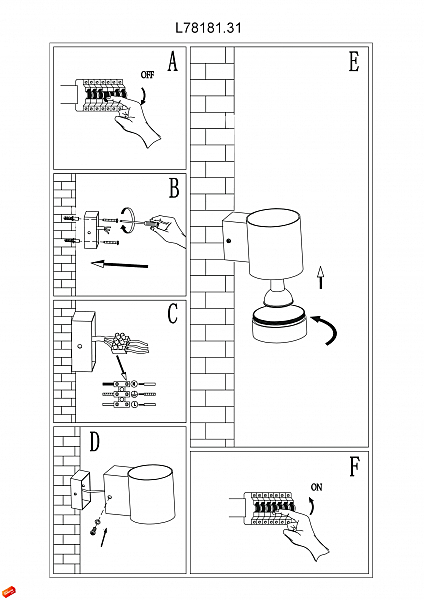 L78181.31

A

OFF

B

C

N

L

D

E

F

ON