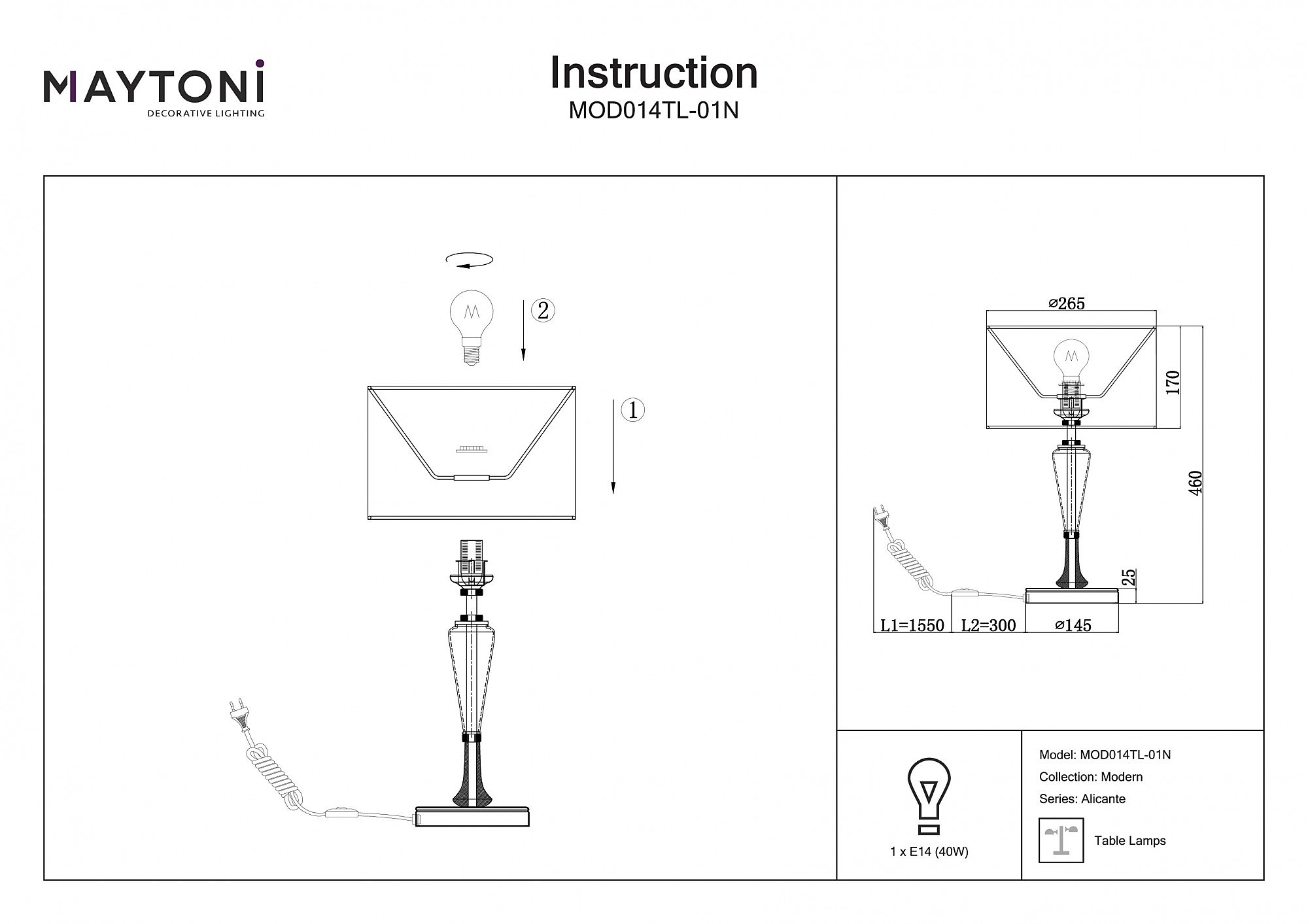 MAYTONI
DECORATIVE LIGHTING

Instruction
MOD014TL-01N

2

1

⌀265

170

460

25

L1=1550 L2=300 ⌀145

1 x E14 (40W)

Model: MOD014TL-01N
Collection: Modern
Series: Alicante

Table Lamps