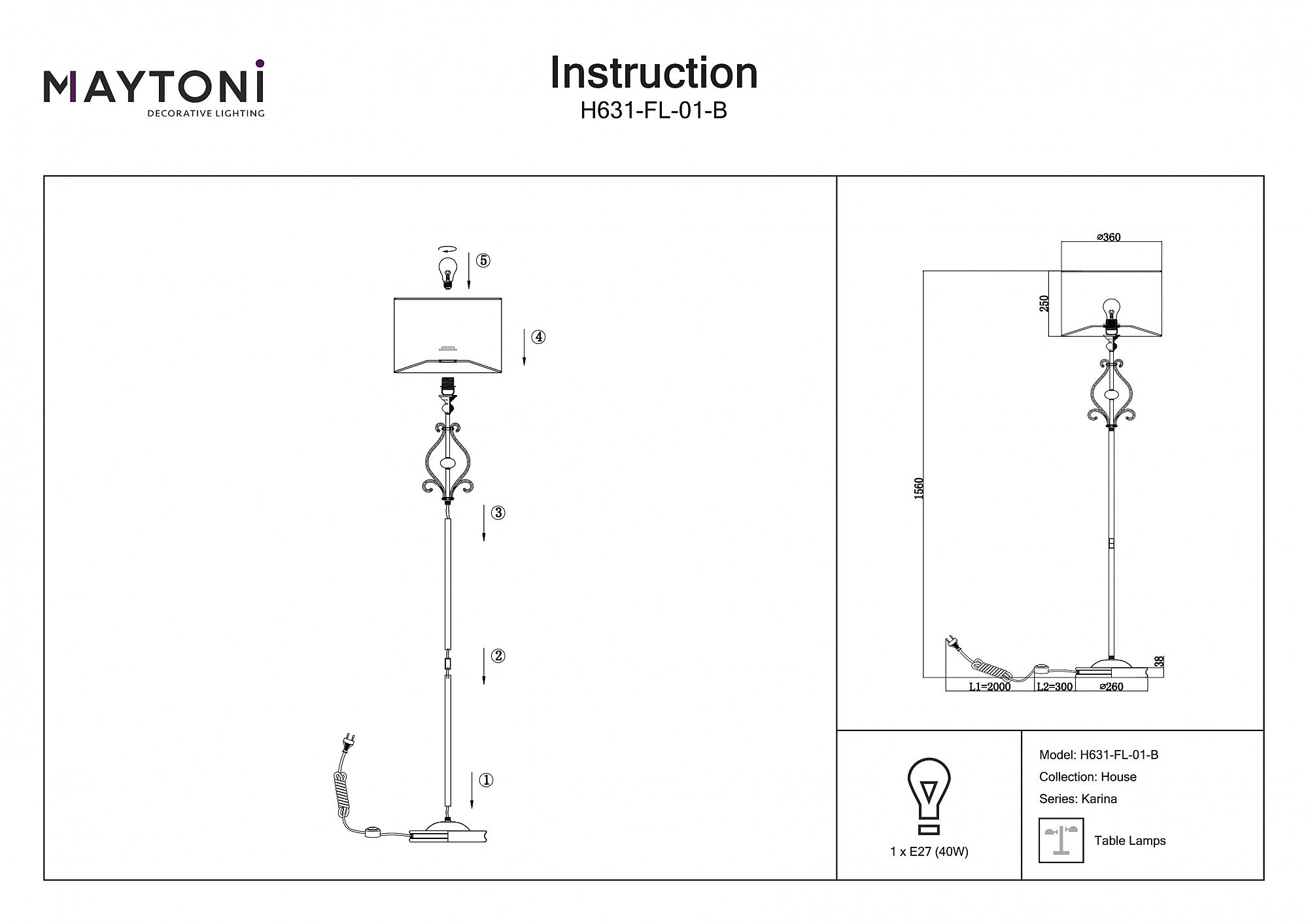 MAYTONI
DECORATIVE LIGHTING

Instruction
H631-FL-01-B

⑤
④
③
②
①

⌀360
250
1560
38
L1=2000
L2=300
⌀260

1 x E27 (40W)

Model: H631-FL-01-B
Collection: House
Series: Karina

Table Lamps