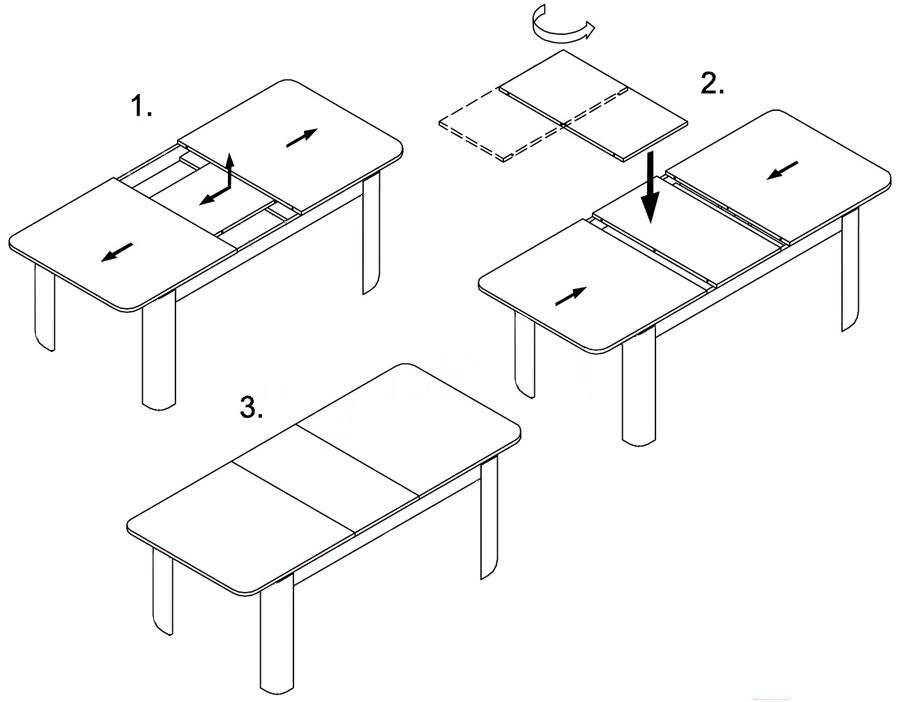 1.

2.

3.