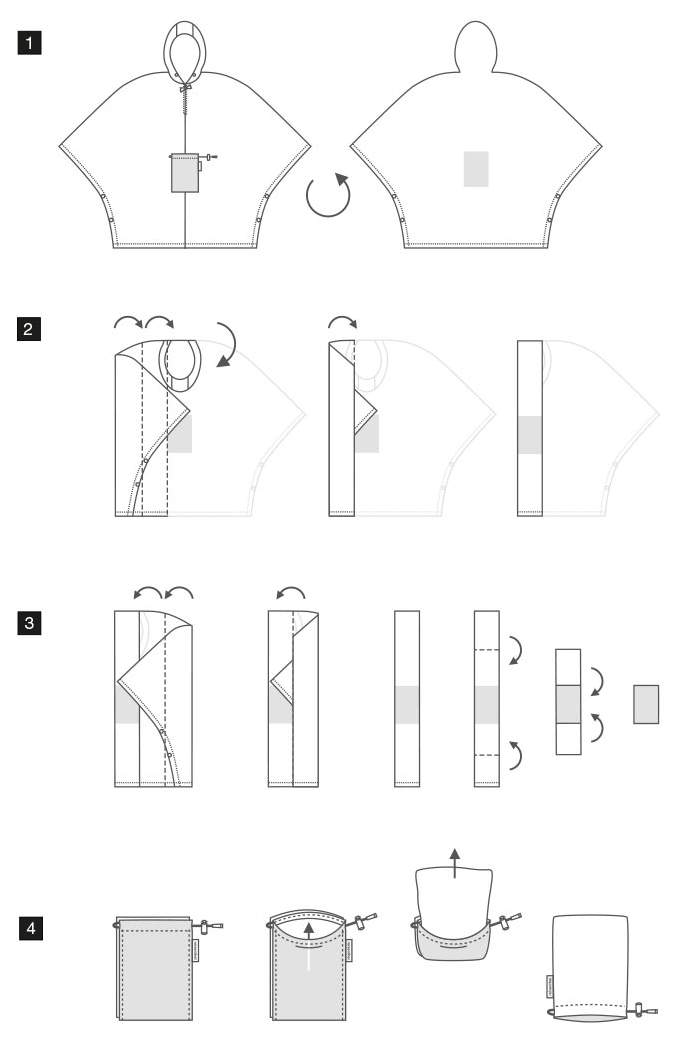 1

2

3

4