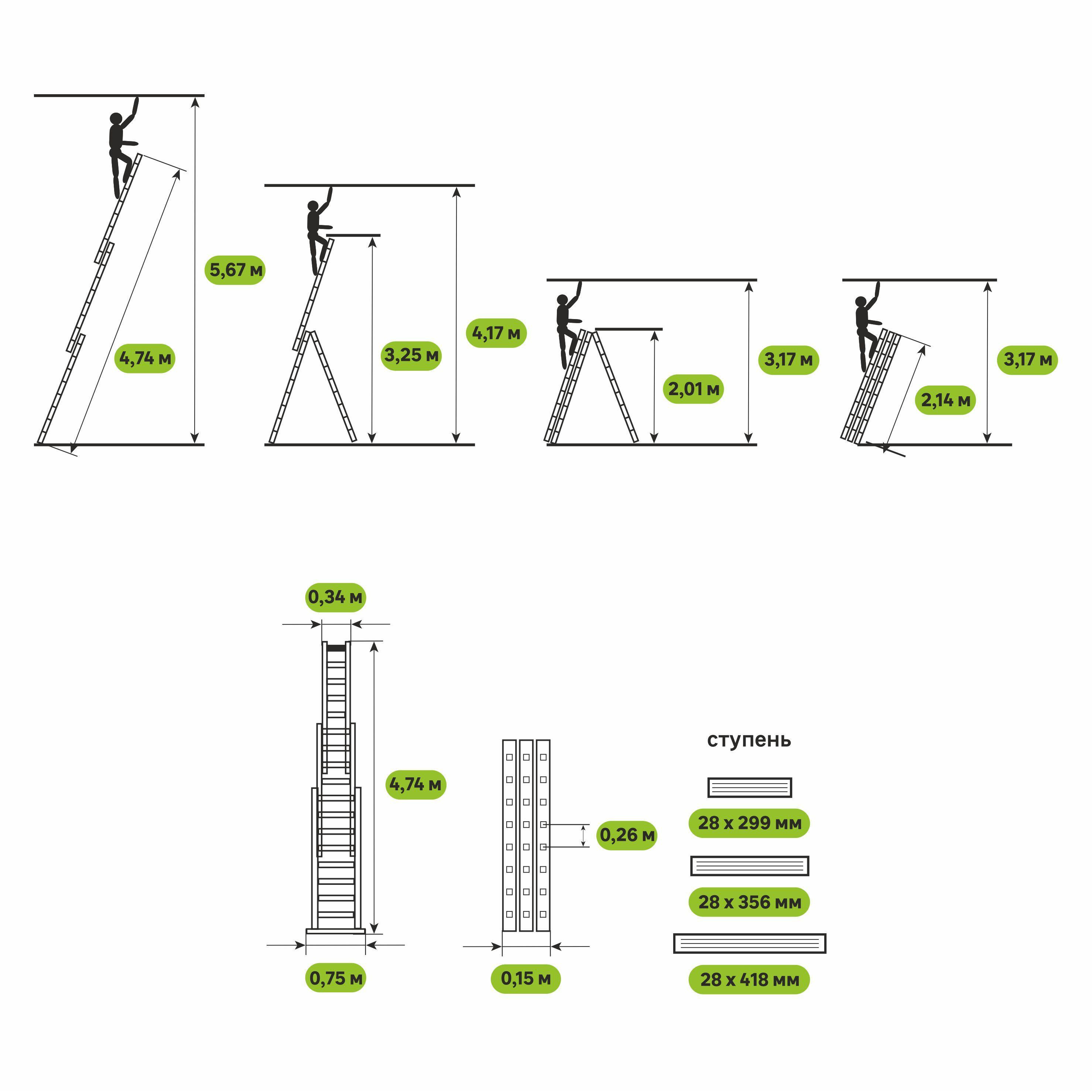 5,67 м
4,74 м
3,25 м
4,17 м
2,01 м
3,17 м
2,14 м
3,17 м
0,34 м
4,74 м
0,75 м
0,26 м
0,15 м
ступень
28 х 299 мм
28 х 356 мм
28 х 418 мм