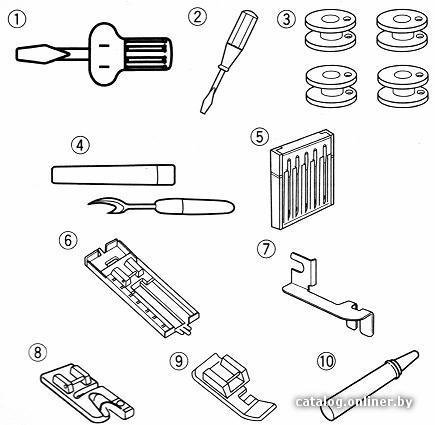 ①
②
③
④
⑤
⑥
⑦
⑧
⑨
⑩
catalog.onliner.by