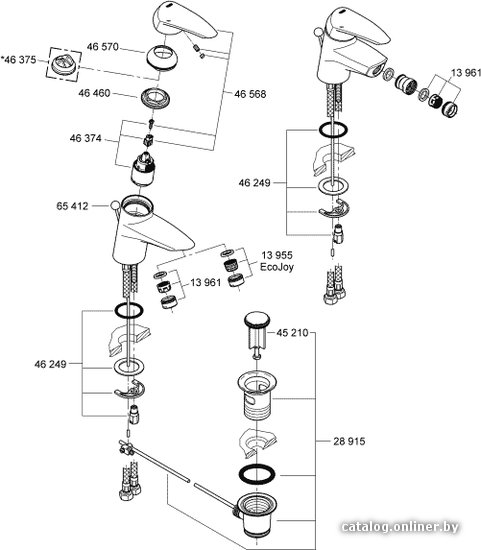 *46 375
46 570
46 460
46 568
46 374
65 412
13 955
EcoJoy
13 961
46 249
13 961
46 249
45 210
28 915
catalog.onliner.by