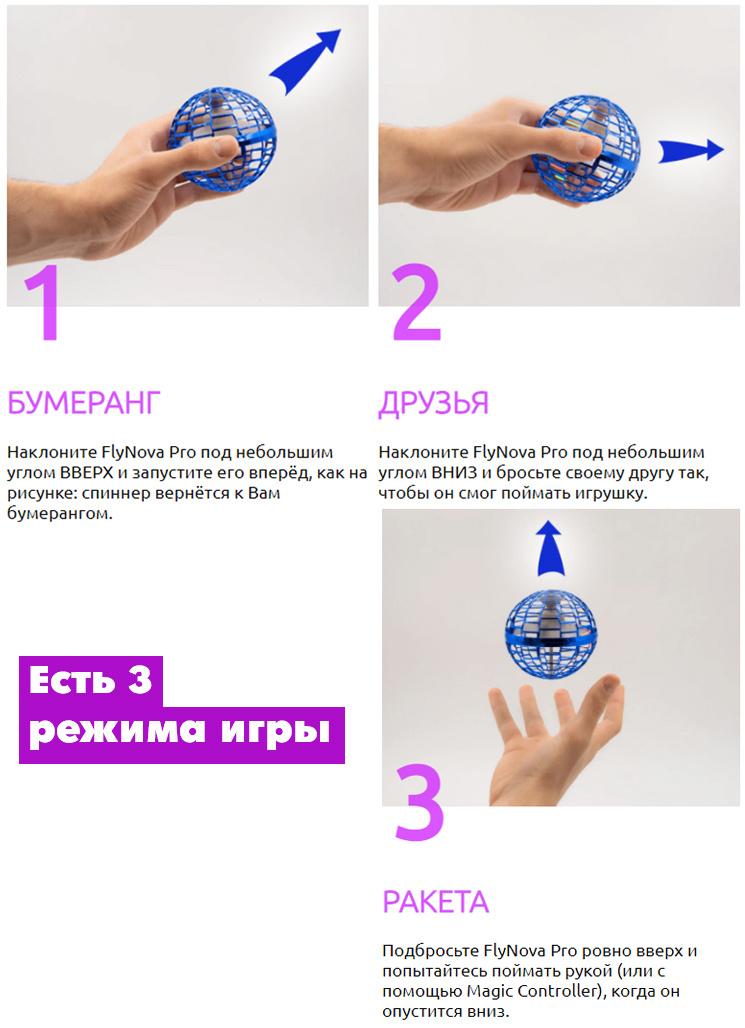 1

БУМЕРАНГ

Наклоните FlyNova Pro под небольшим углом ВВЕРХ и запустите его вперёд, как на рисунке: спиннер вернётся к Вам бумерангом.

2

ДРУЗЬЯ

Наклоните FlyNova Pro под небольшим углом ВНИЗ и бросьте своему другу так, чтобы он смог поймать игрушку.

Есть 3 режима игры

3

РАКЕТА

Подбросьте FlyNova Pro ровно вверх и попытайтесь поймать рукой (или с помощью Magic Controller), когда он опустится вниз.