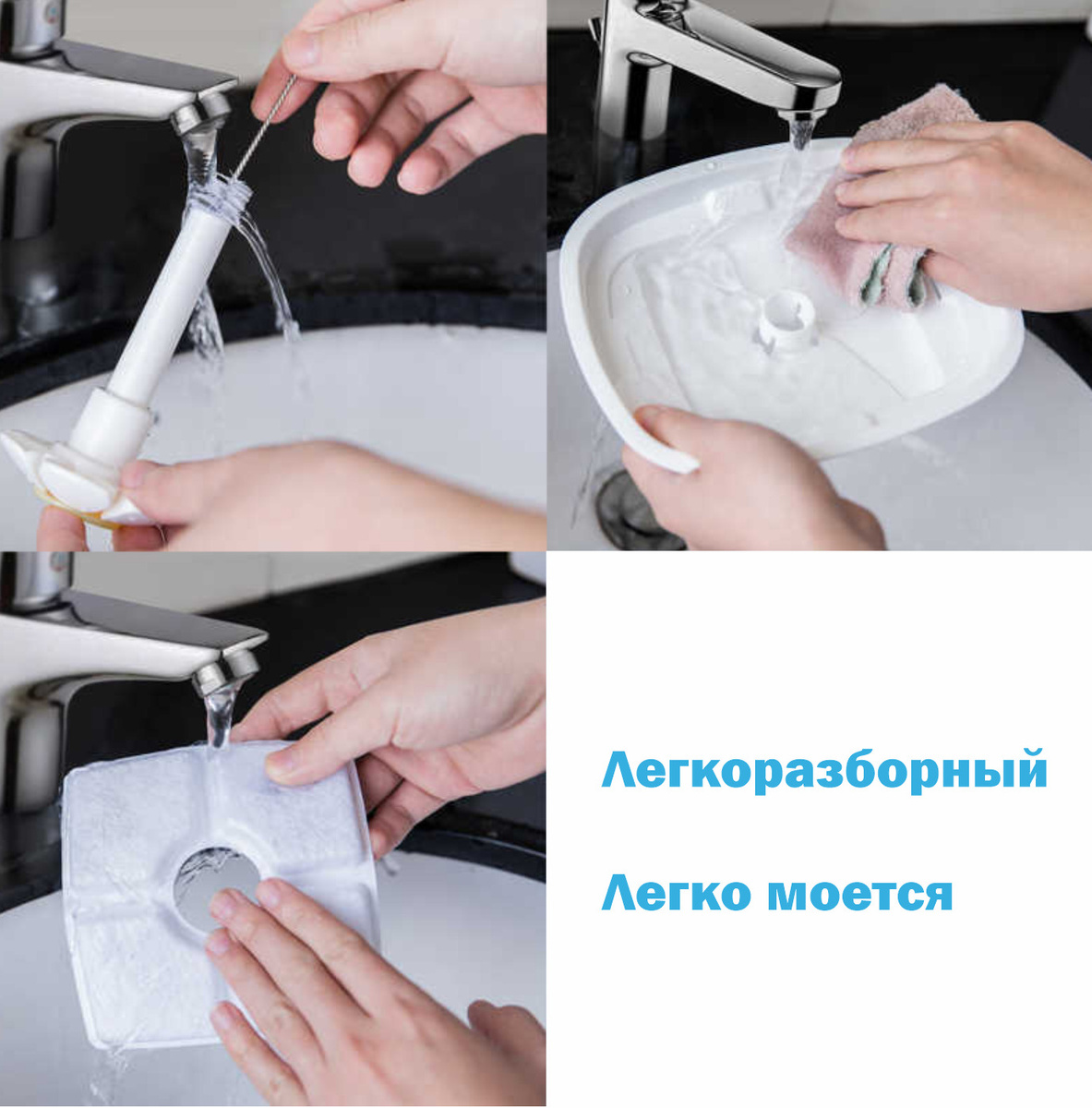 Легкоразборный

Легко моется