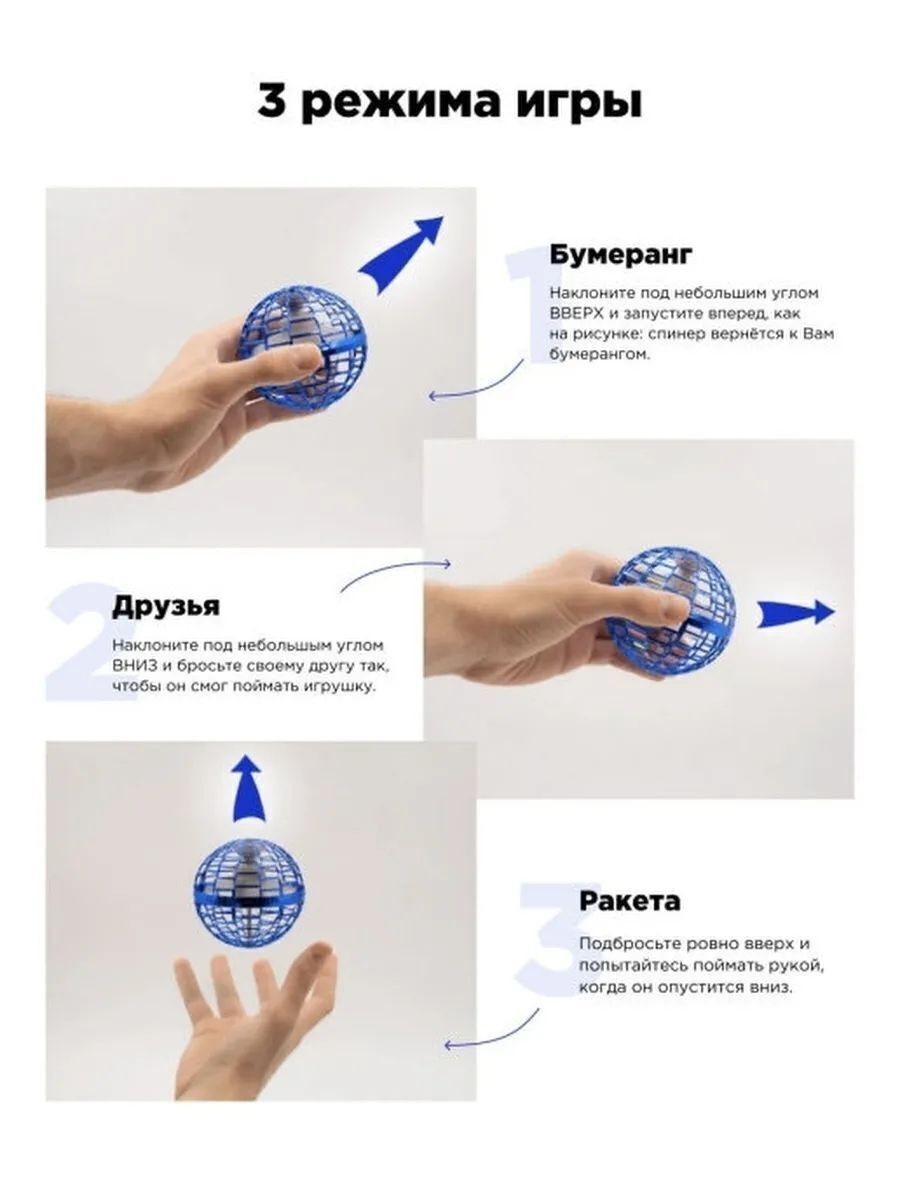 3 режима игры

1

Бумеранг

Наклоните под небольшим углом ВВЕРХ и запустите вперед, как на рисунке: спинер вернётся к Вам бумерангом.

2

Друзья

Наклоните под небольшим углом ВНИЗ и бросьте своему другу так, чтобы он смог поймать игрушку.

3

Ракета

Подбросьте ровно вверх и попытайтесь поймать рукой, когда он опустится вниз.