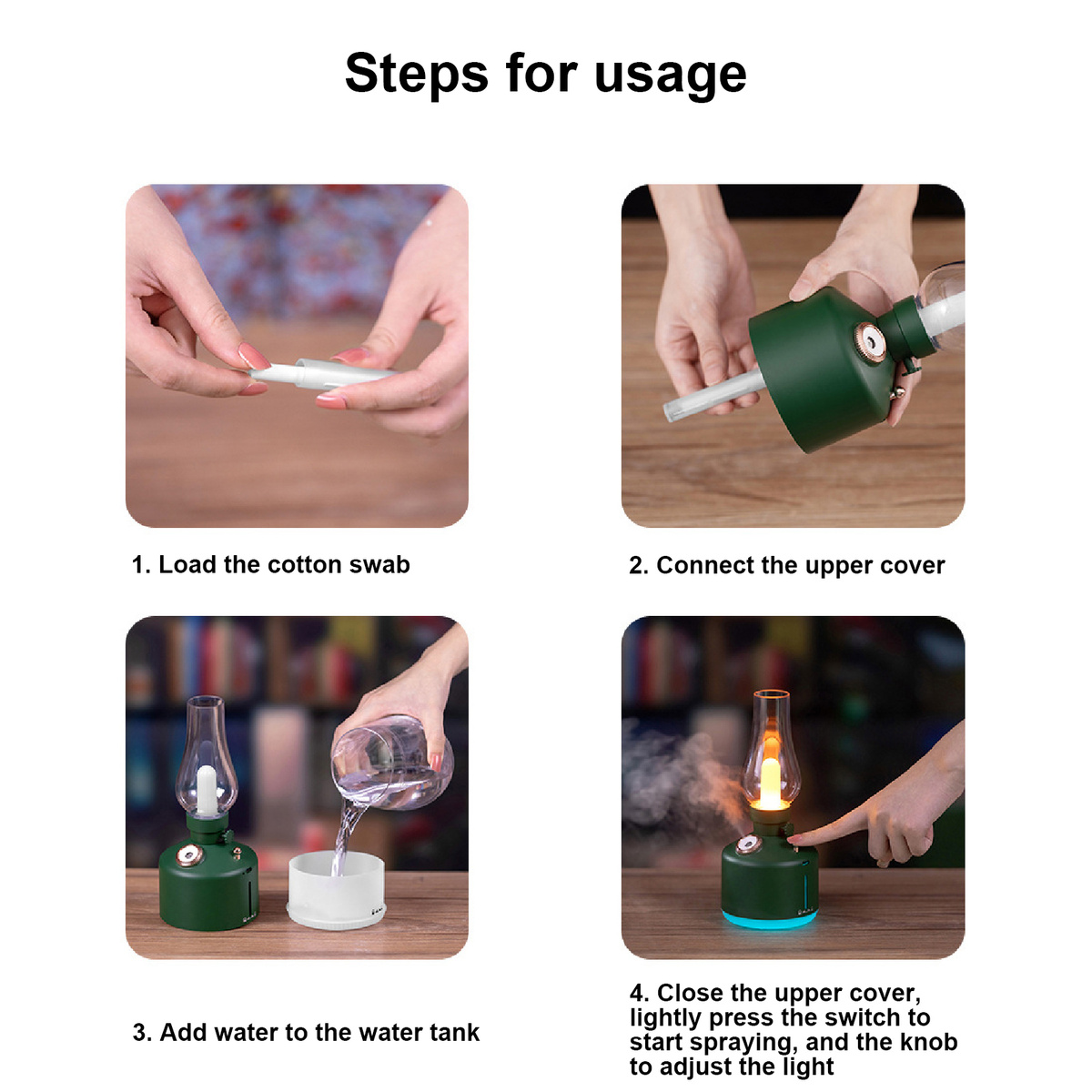 Steps for usage

1. Load the cotton swab

2. Connect the upper cover

3. Add water to the water tank

4. Close the upper cover, lightly press the switch to start spraying, and the knob to adjust the light