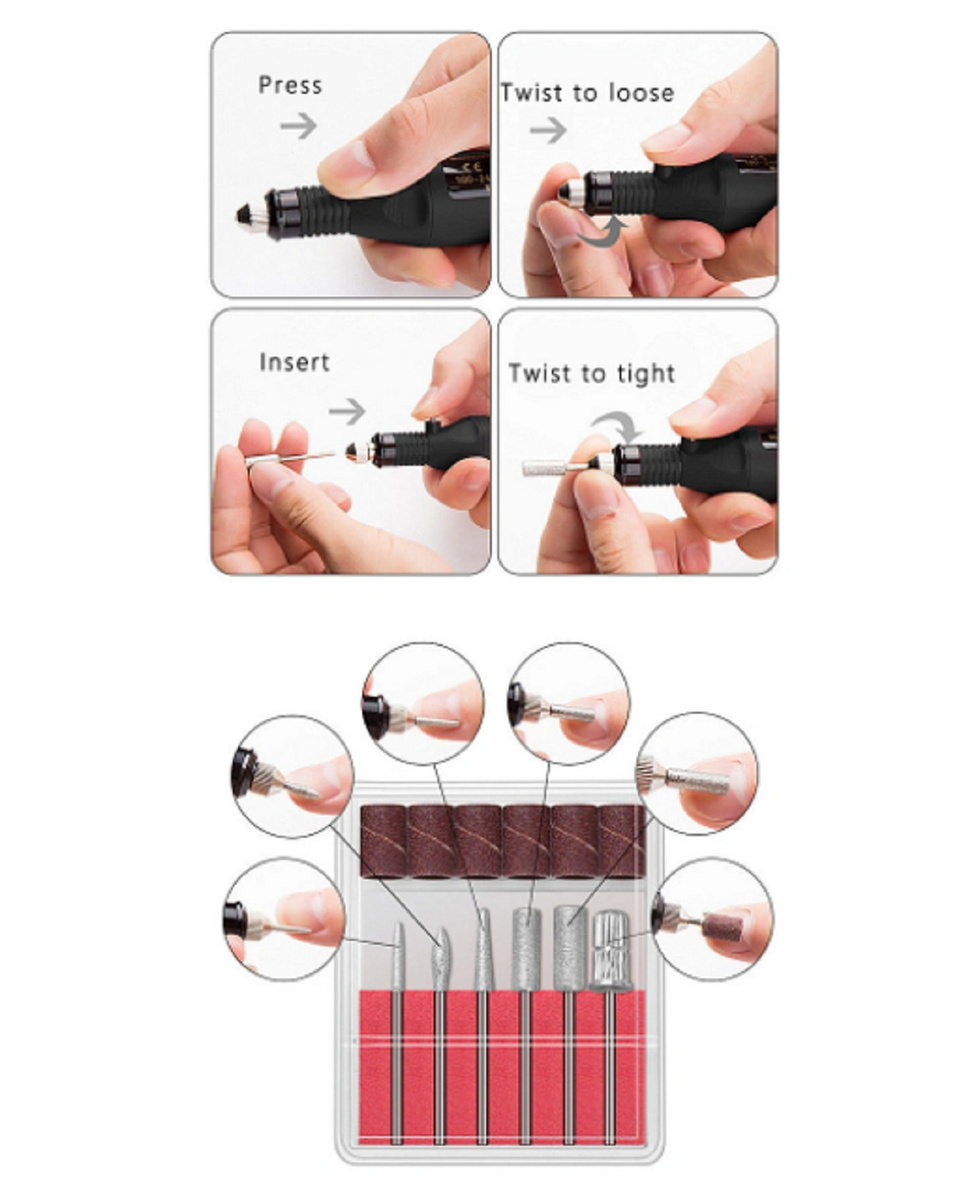 Press

Twist to loose

Insert

Twist to tight