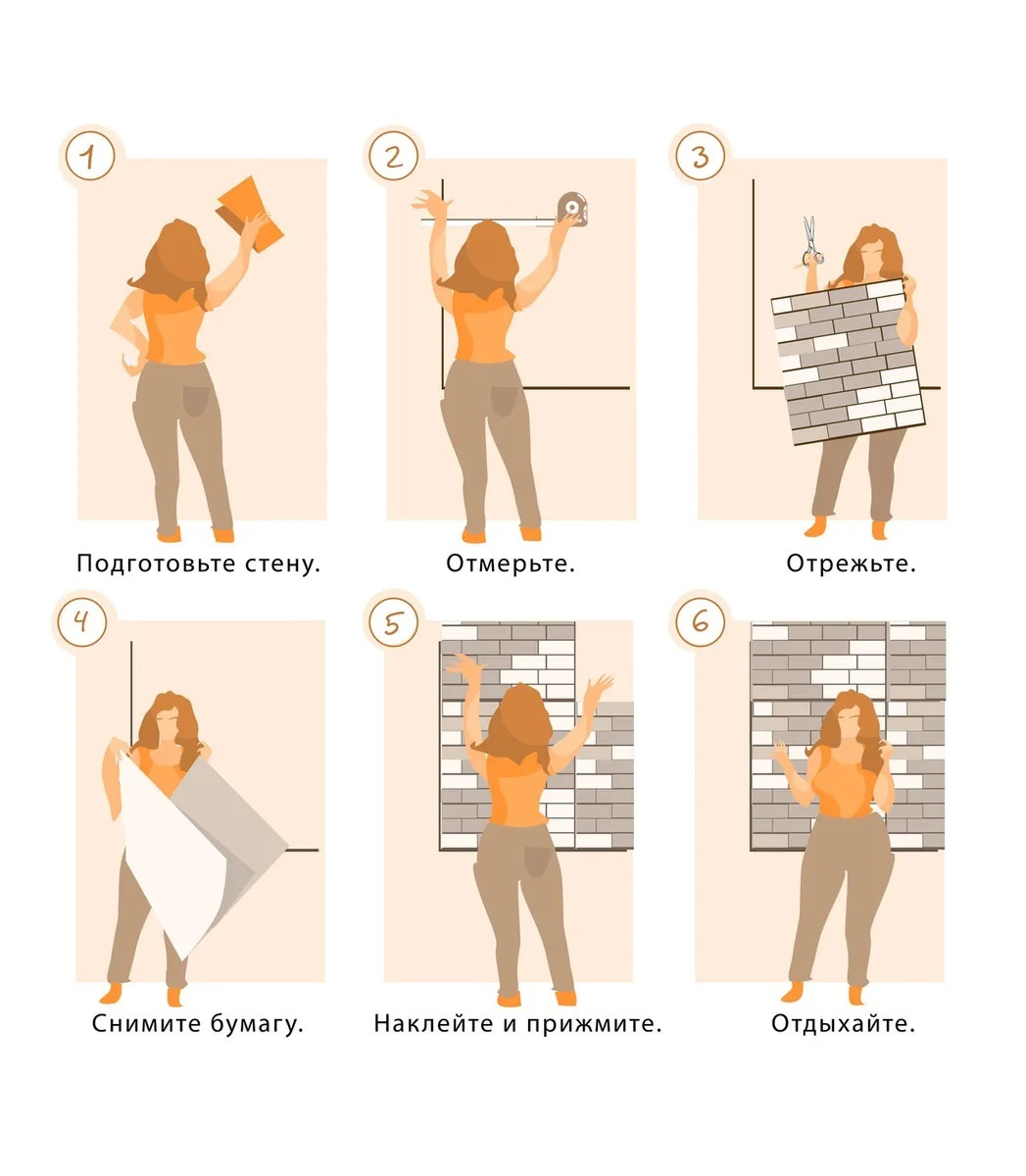 1

Подготовьте стену.

2

Отмерьте.

3

Отрежьте.

4

Снимите бумагу.

5

Наклейте и прижмите.

6

Отдыхайте.