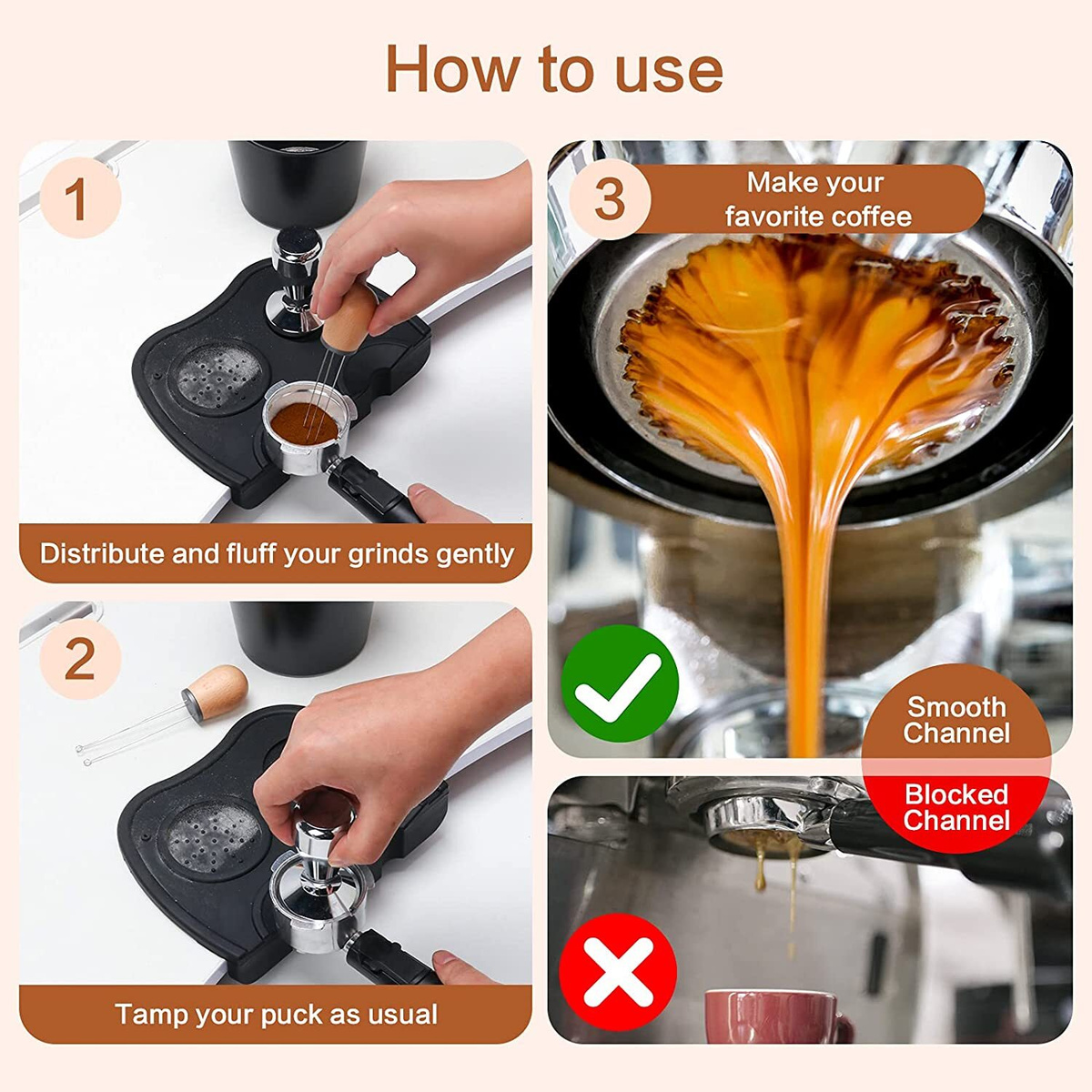 How to use

1

Distribute and fluff your grinds gently

2

Tamp your puck as usual

3

Make your favorite coffee

Smooth Channel

Blocked Channel