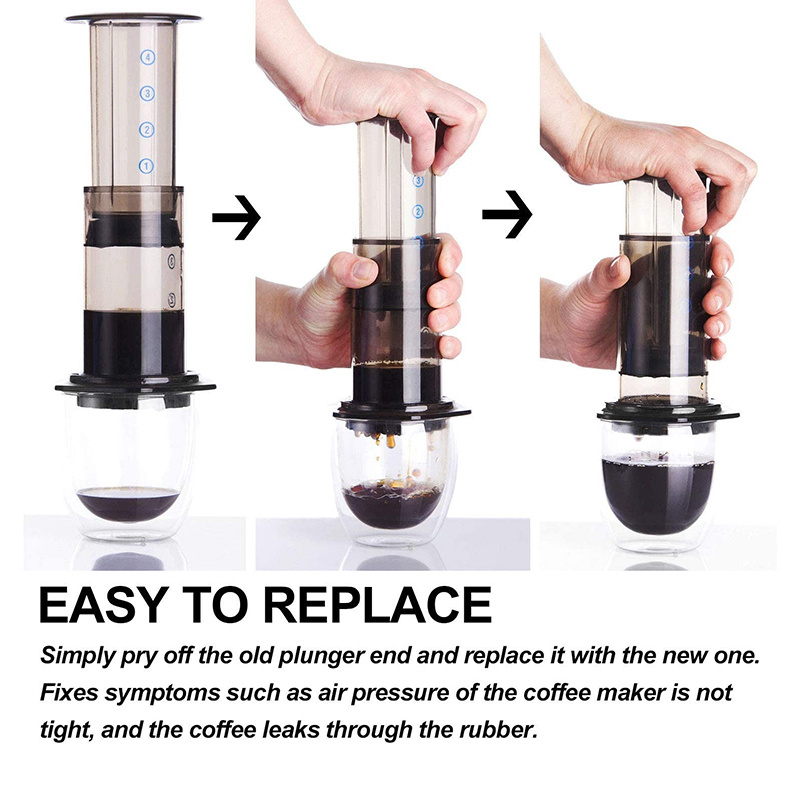 4
3
2
1

3
2

EASY TO REPLACE

Simply pry off the old plunger end and replace it with the new one. Fixes symptoms such as air pressure of the coffee maker is not tight, and the coffee leaks through the rubber.