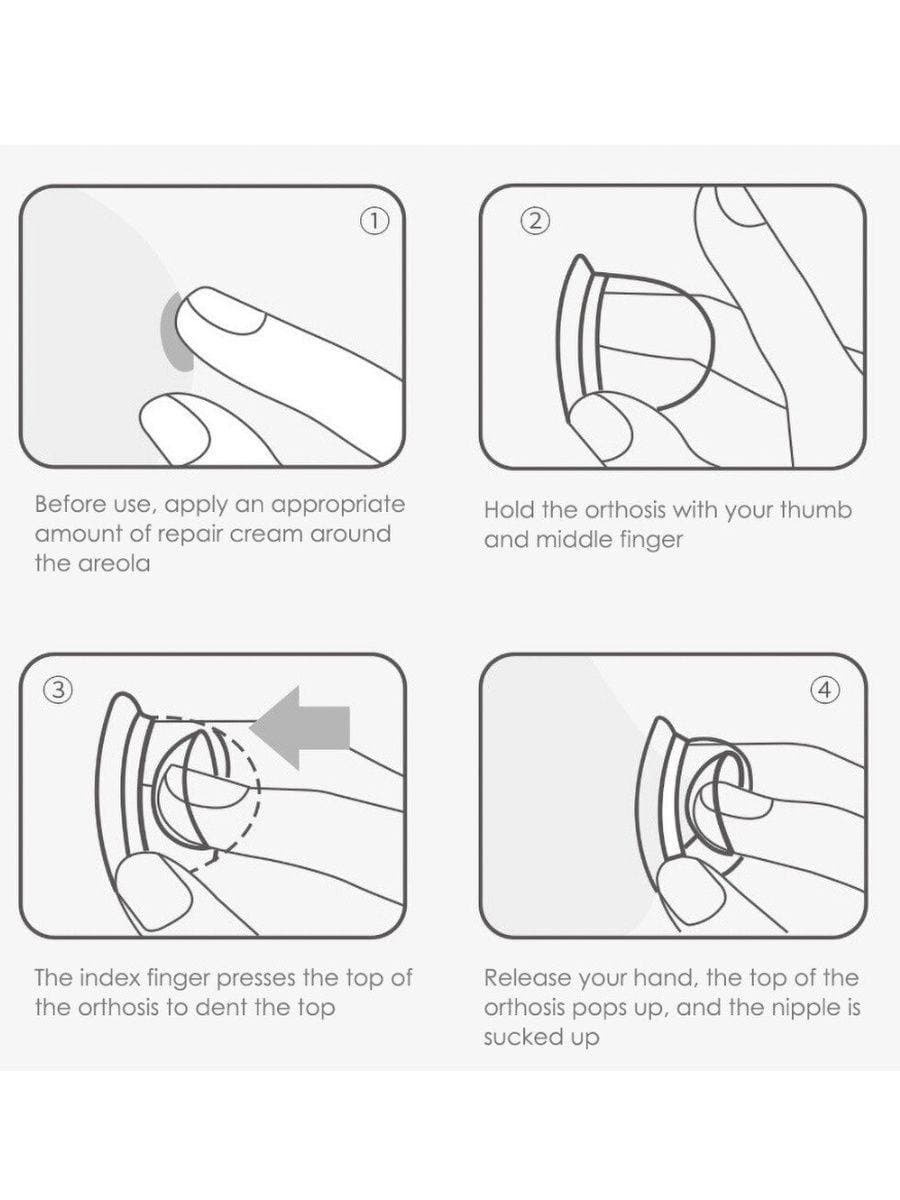 ①

Before use, apply an appropriate amount of repair cream around the areola

②

Hold the orthosis with your thumb and middle finger

③

The index finger presses the top of the orthosis to dent the top

④

Release your hand, the top of the orthosis pops up, and the nipple is sucked up