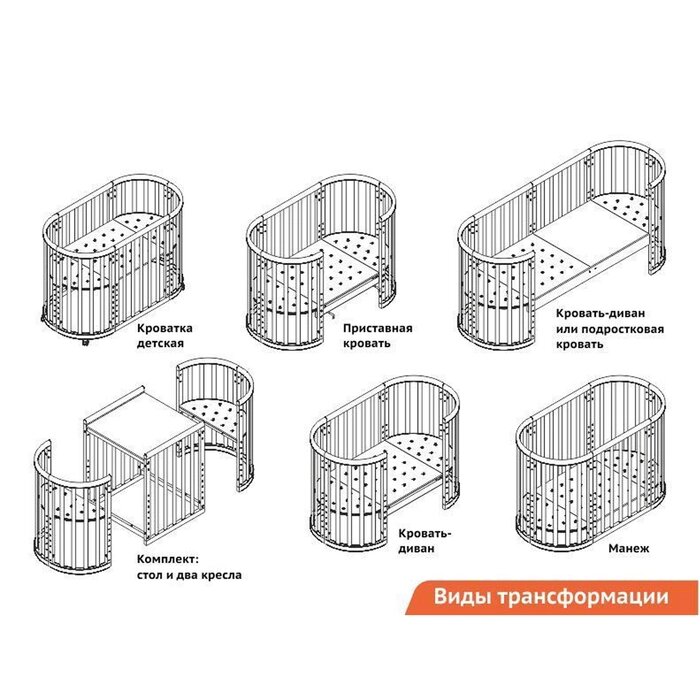 Кроватка детская

Приставная кровать

Кровать-диван или подростковая кровать

Комплект: стол и два кресла

Кровать-диван

Манеж

Виды трансформации