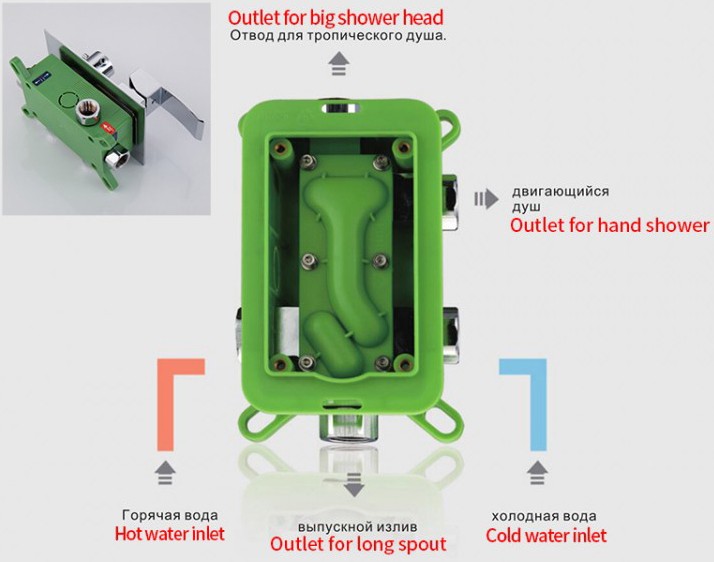 Outlet for big shower head
Отвод для тропического душа.

двигающийся душ
Outlet for hand shower

Горячая вода
Hot water inlet

выпускной излив
Outlet for long spout

холодная вода
Cold water inlet