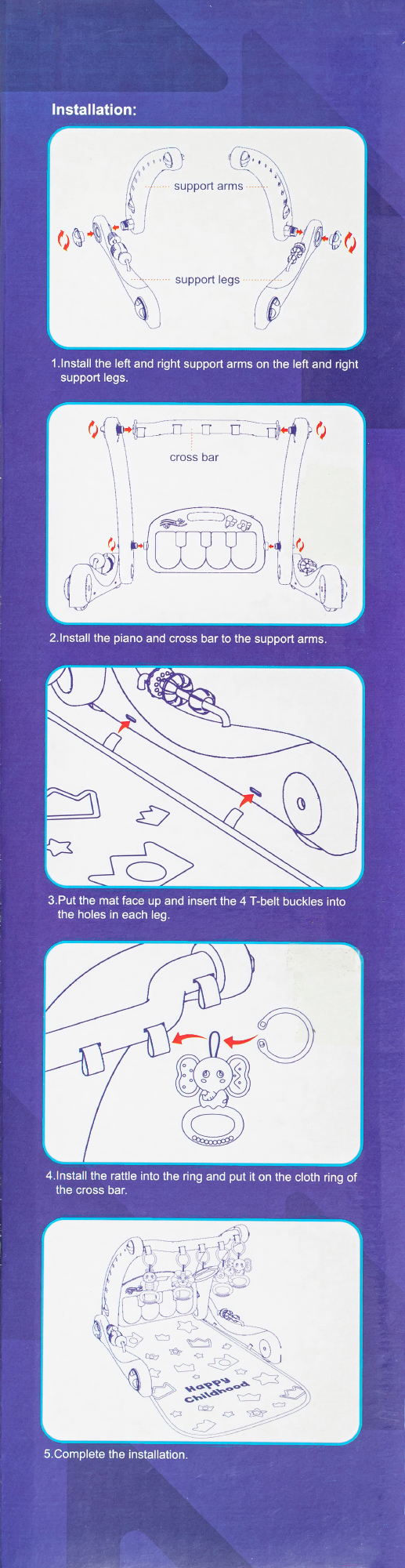 Installation:

support arms

support legs

1.Install the left and right support arms on the left and right support legs.

cross bar

2.Install the piano and cross bar to the support arms.

3.Put the mat face up and insert the 4 T-belt buckles into the holes in each leg.

4.Install the rattle into the ring and put it on the cloth ring of the cross bar.

Happy Childhood

5.Complete the installation.