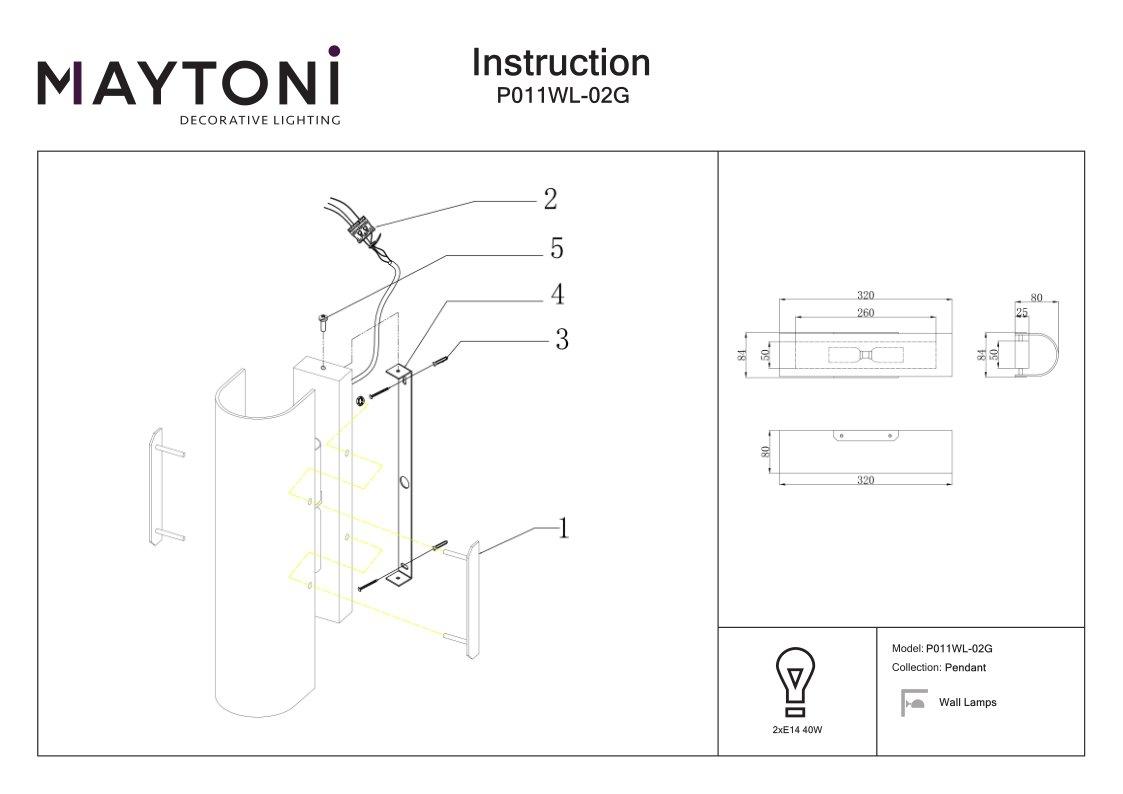 MAYTONI
DECORATIVE LIGHTING

Instruction
P011WL-02G

2
5
4
3
1

320
260
84
50
80
25
84
50
80
320

2xE14 40W

Model: P011WL-02G
Collection: Pendant
Wall Lamps