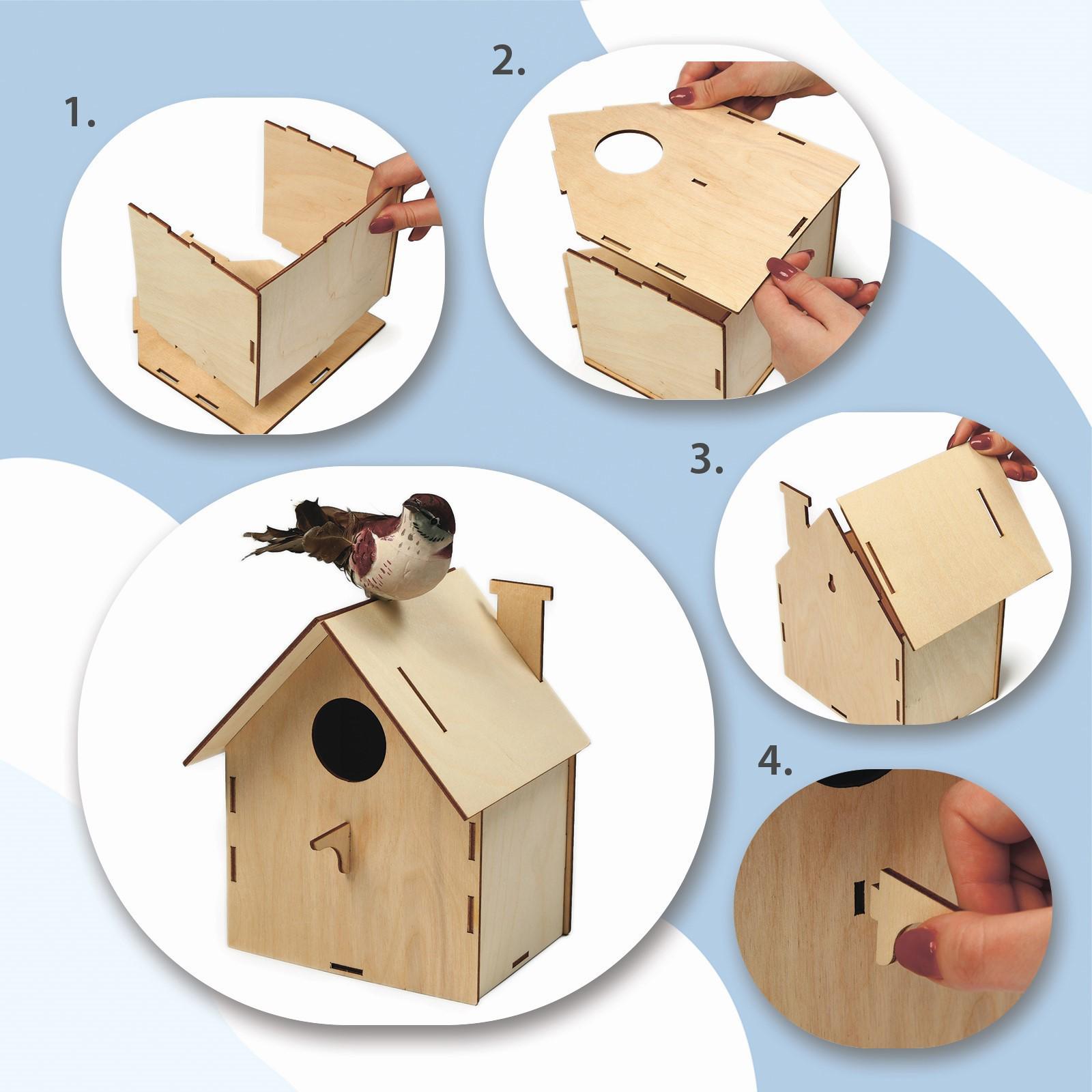 1.

2.

3.

4.