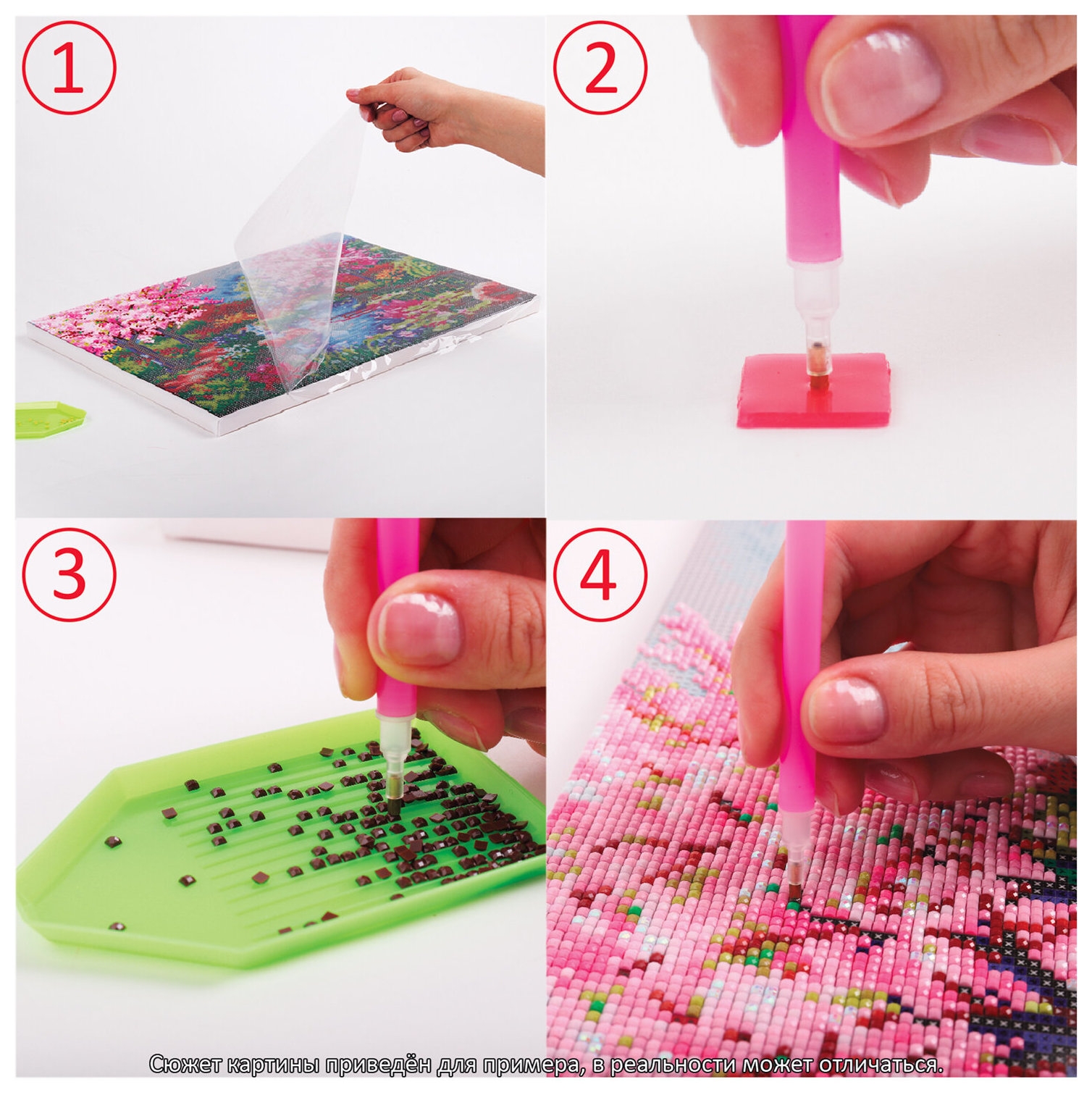 1

2

3

4

Сюжет картины приведён для примера, в реальности может отличаться.