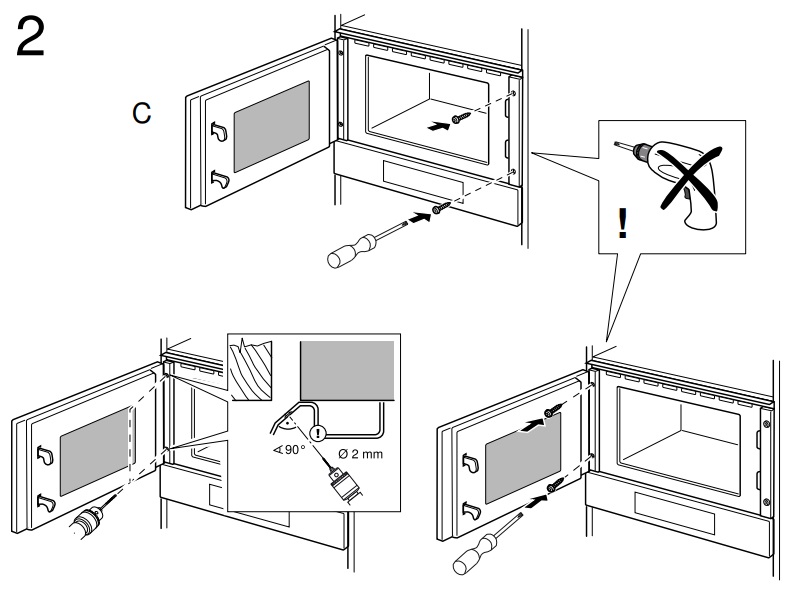 2

C

!

!

∢90°

Ø 2 mm