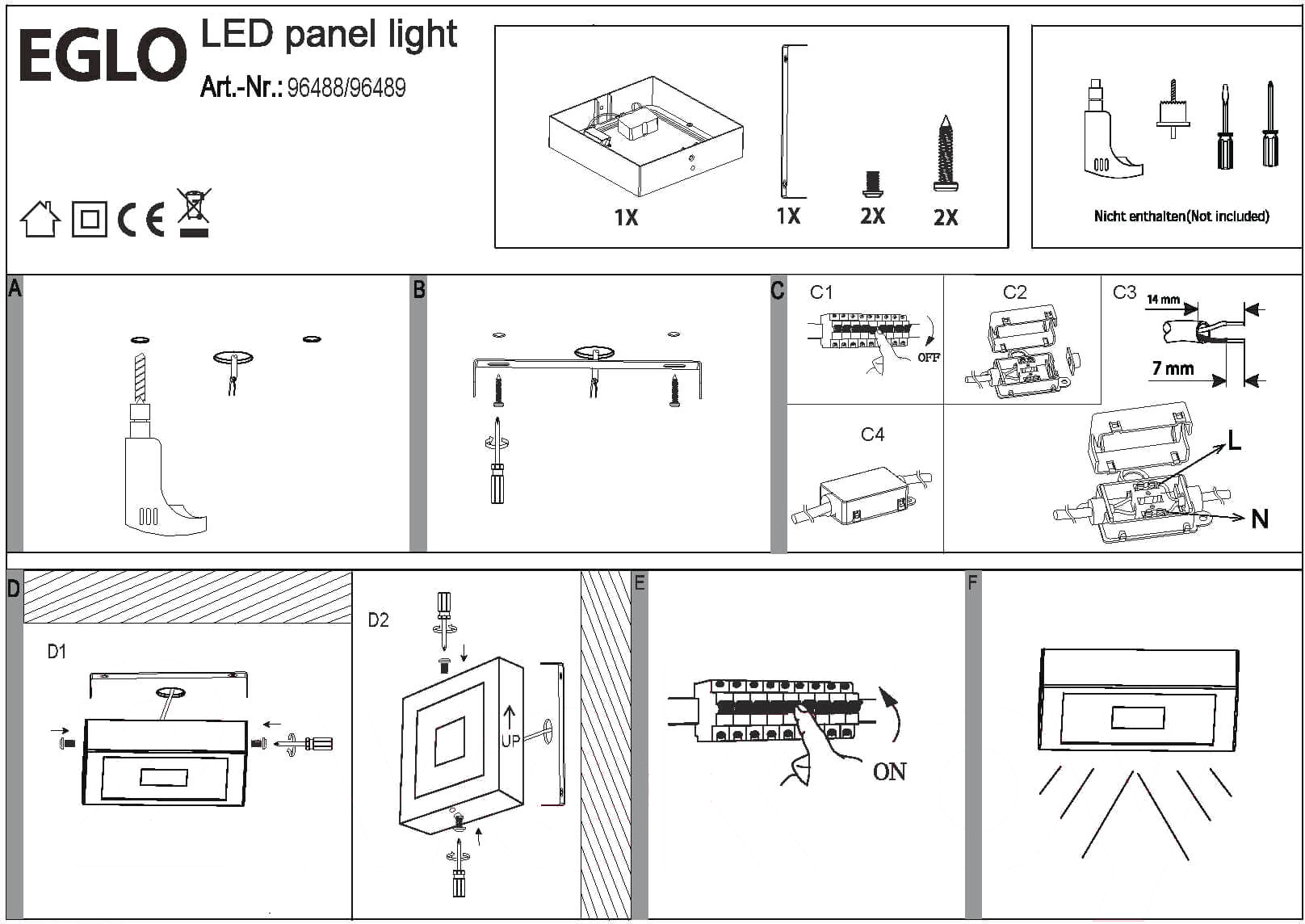 EGLO LED panel light
Art.-Nr.: 96488/96489

CE

1X
1X
2X
2X

Nicht enthalten(Not included)

A
B
C
C1
OFF
C2
C3
14 mm
7 mm
C4
L
N

D
D1
D2
UP
E
ON
F