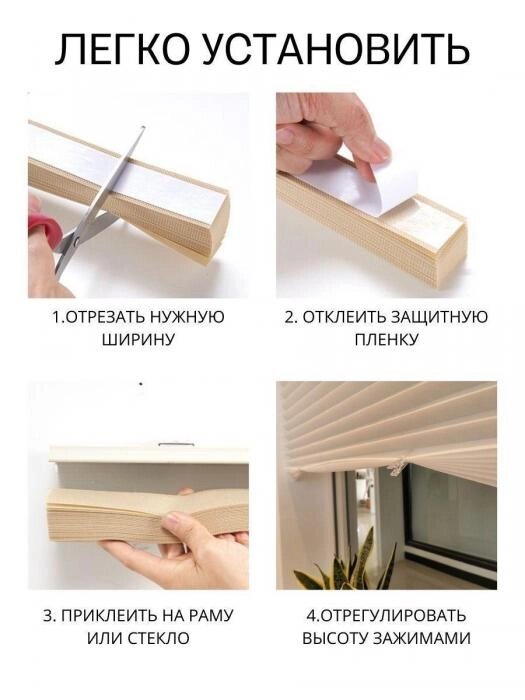 ЛЕГКО УСТАНОВИТЬ

1.ОТРЕЗАТЬ НУЖНУЮ ШИРИНУ

2. ОТКЛЕИТЬ ЗАЩИТНУЮ ПЛЕНКУ

3. ПРИКЛЕИТЬ НА РАМУ ИЛИ СТЕКЛО

4.ОТРЕГУЛИРОВАТЬ ВЫСОТУ ЗАЖИМАМИ